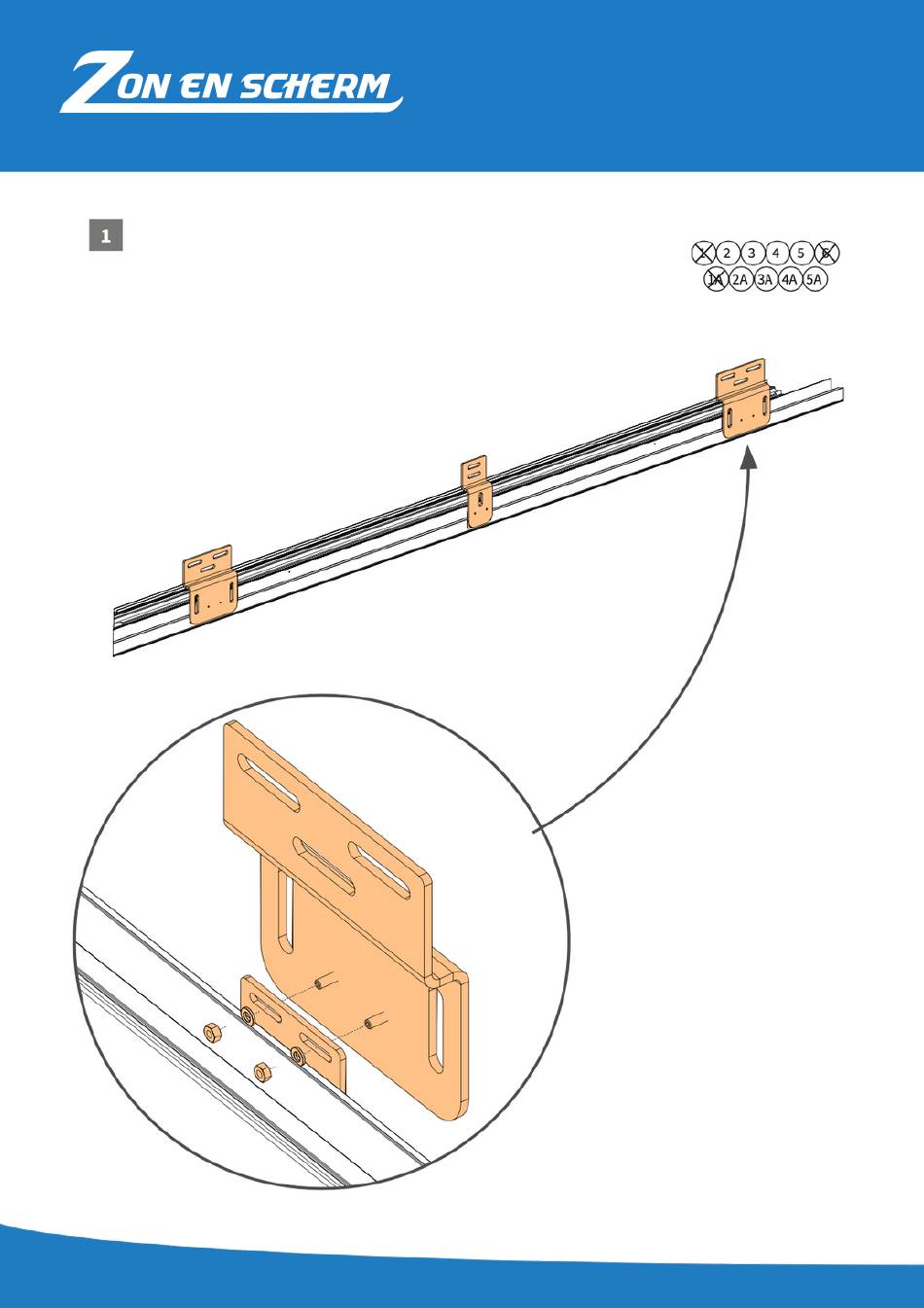 ZON EN SCHERM

1

1 2 3 4 5 6
1A 2A 3A 4A 5A