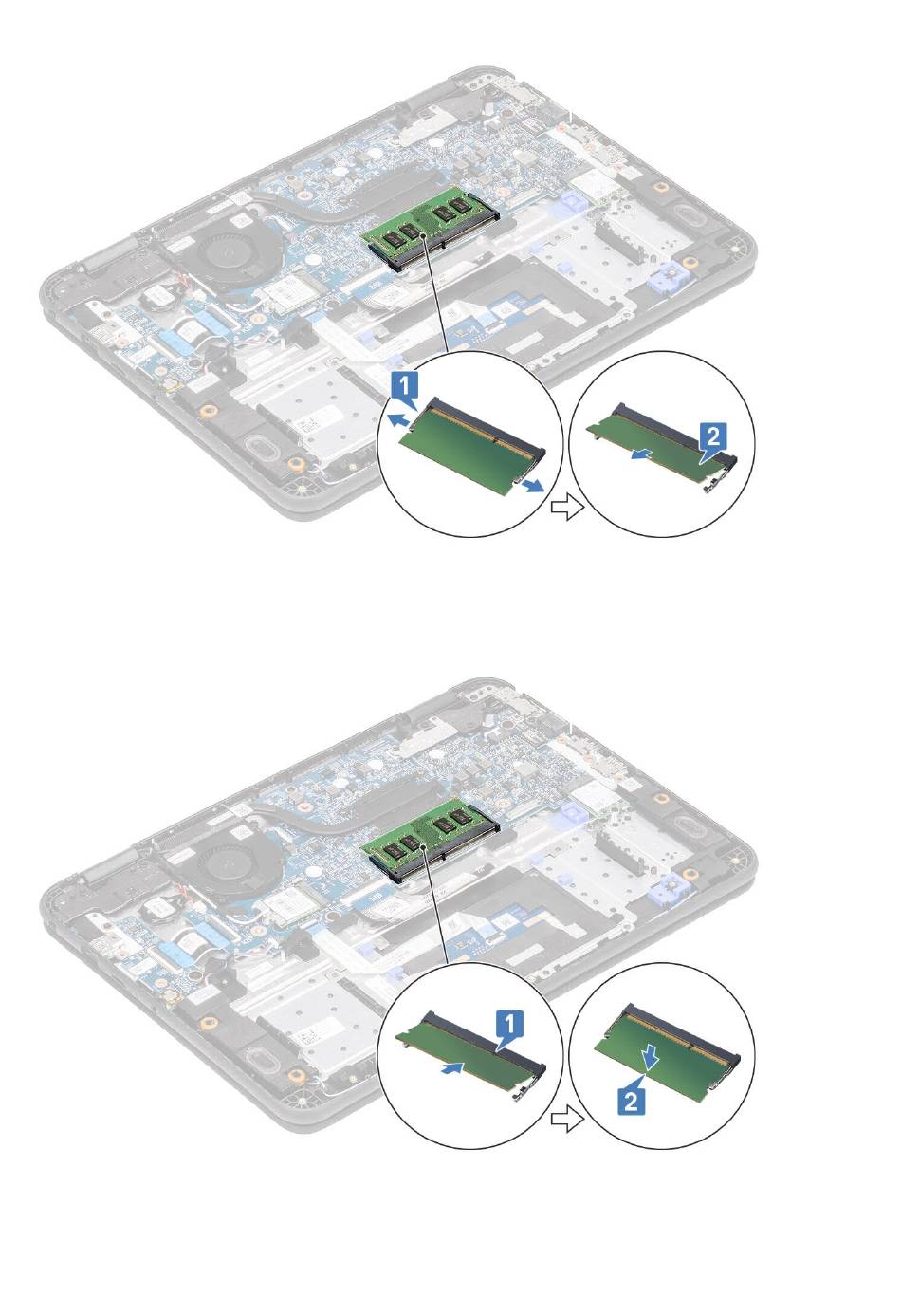 1

2

1

2