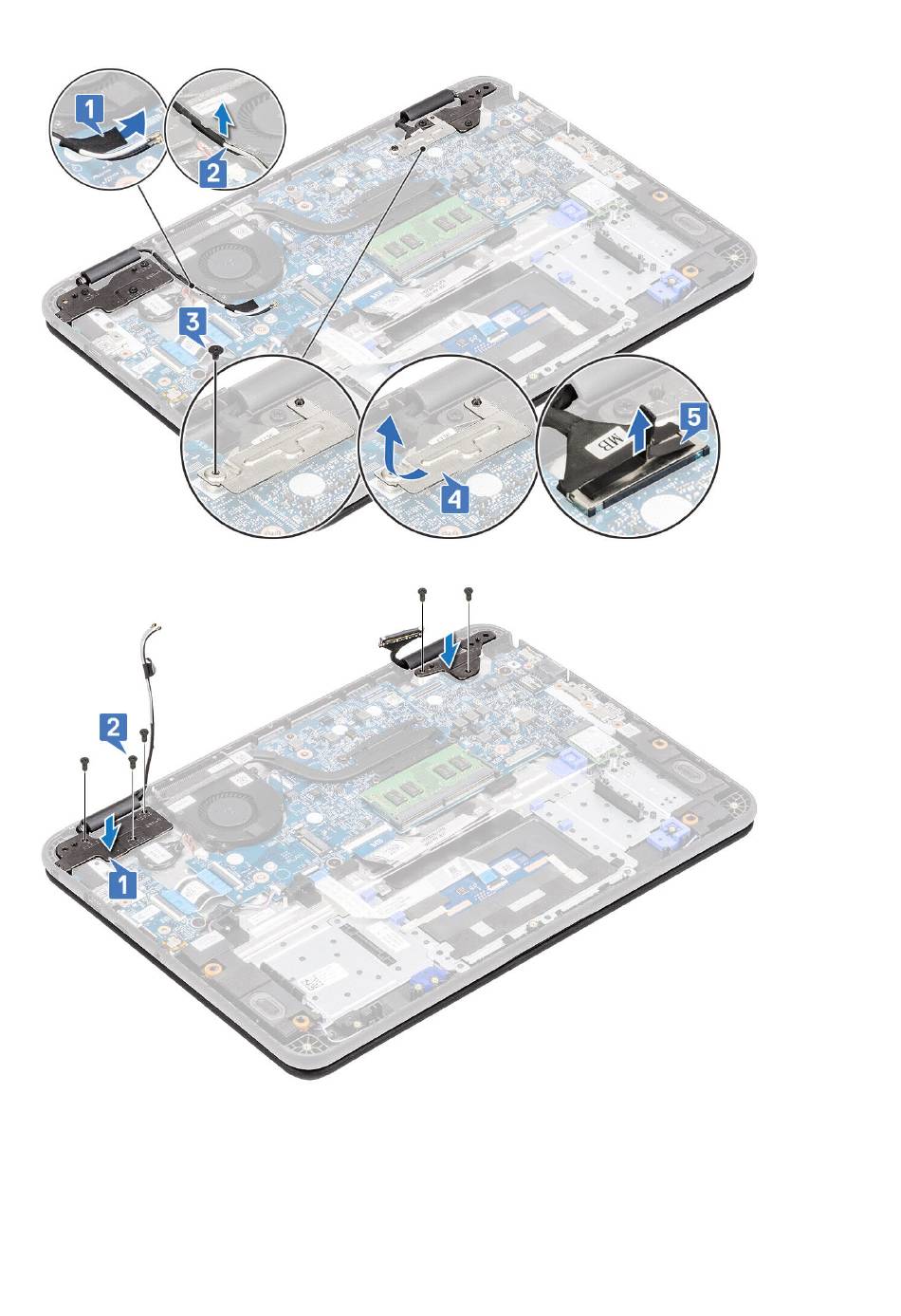 1
2
3
4
MB
5
2
1