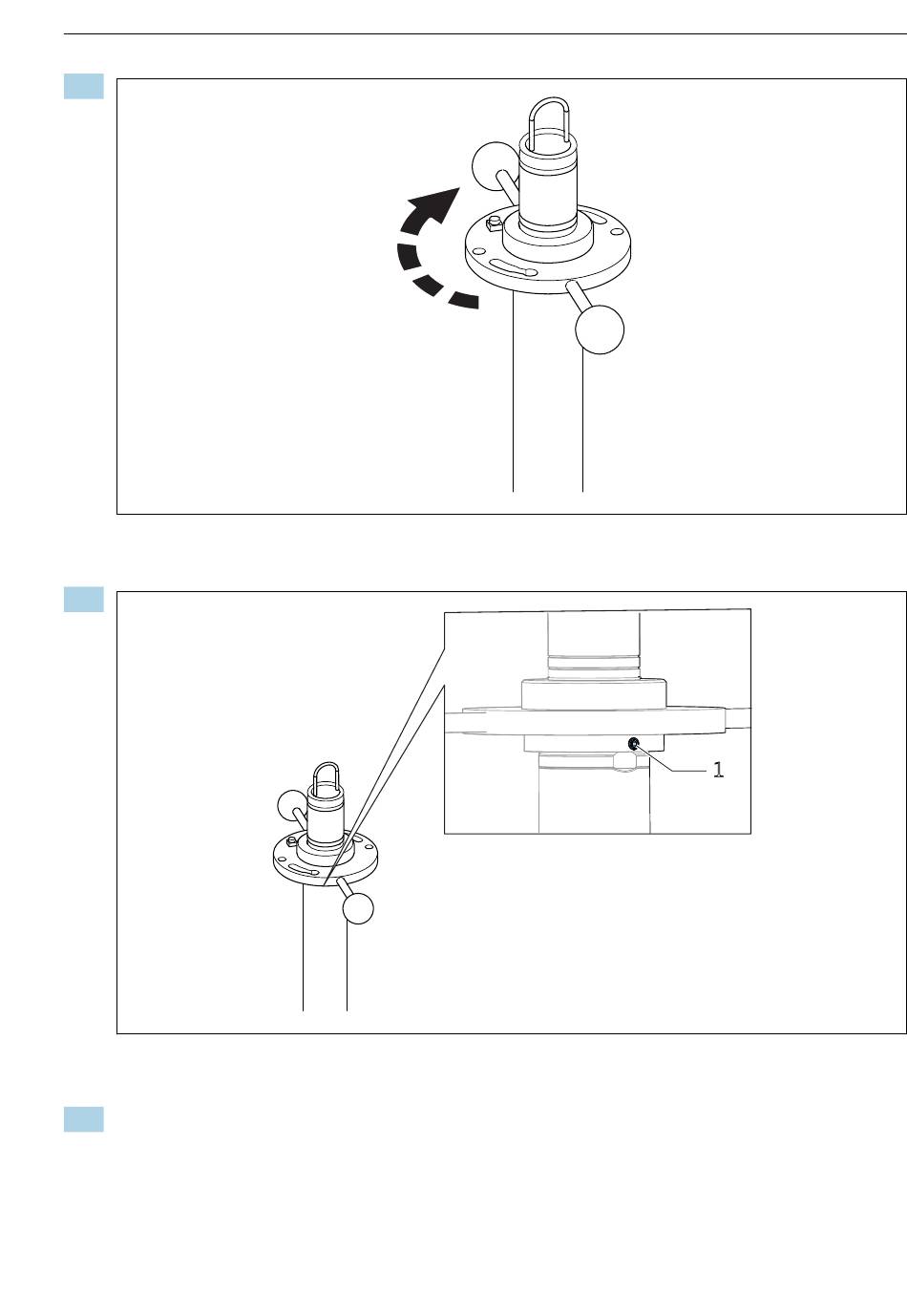 1