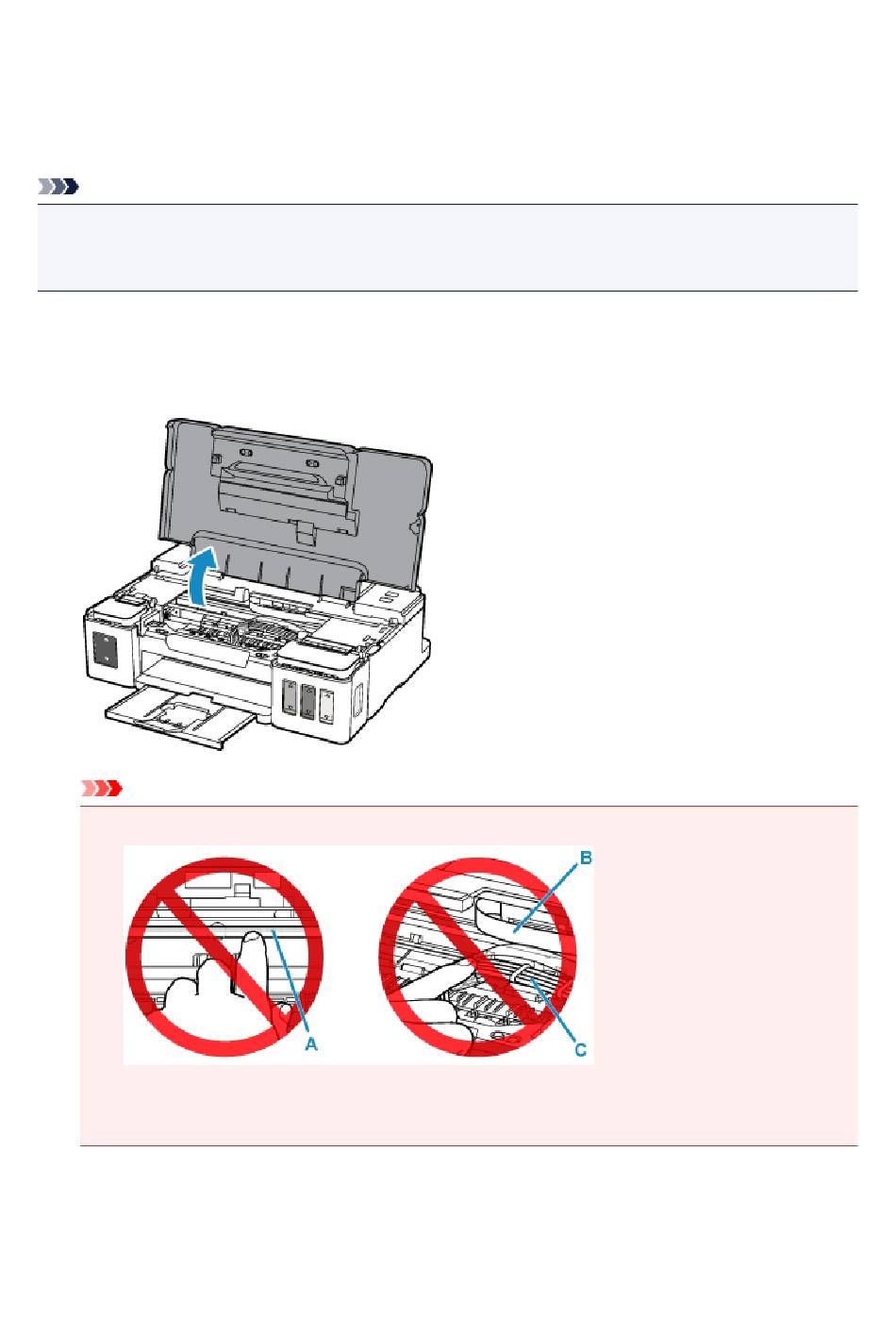 B

A

C