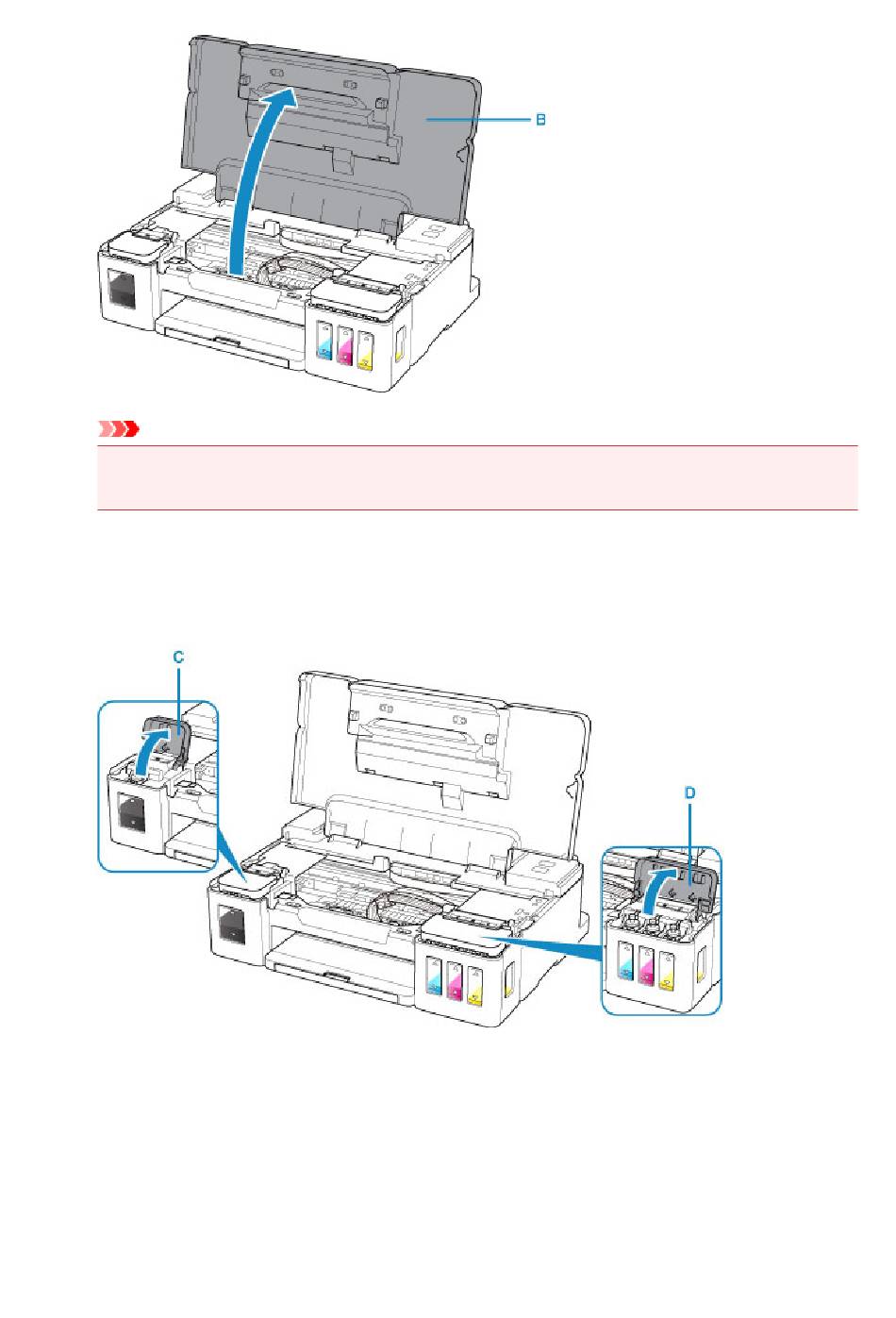 B

C

D