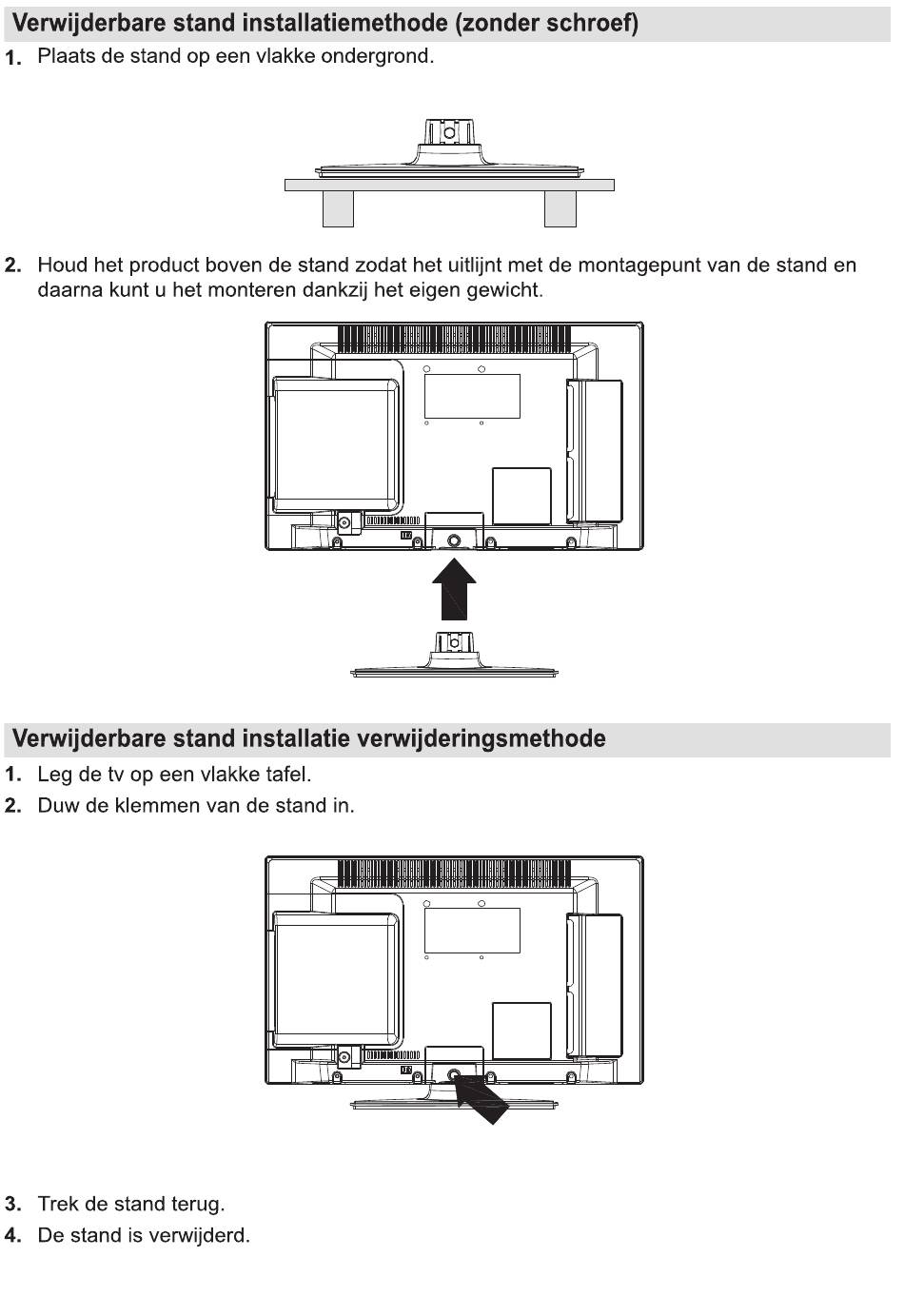 Verwijderbare stand installatiemethode (zonder schroef)

1. Plaats de stand op een vlakke ondergrond.

2. Houd het product boven de stand zodat het uitlijnt met de montagepunt van de stand en daarna kunt u het monteren dankzij het eigen gewicht.

Verwijderbare stand installatie verwijderingsmethode

1. Leg de tv op een vlakke tafel.

2. Duw de klemmen van de stand in.

3. Trek de stand terug.

4. De stand is verwijderd.