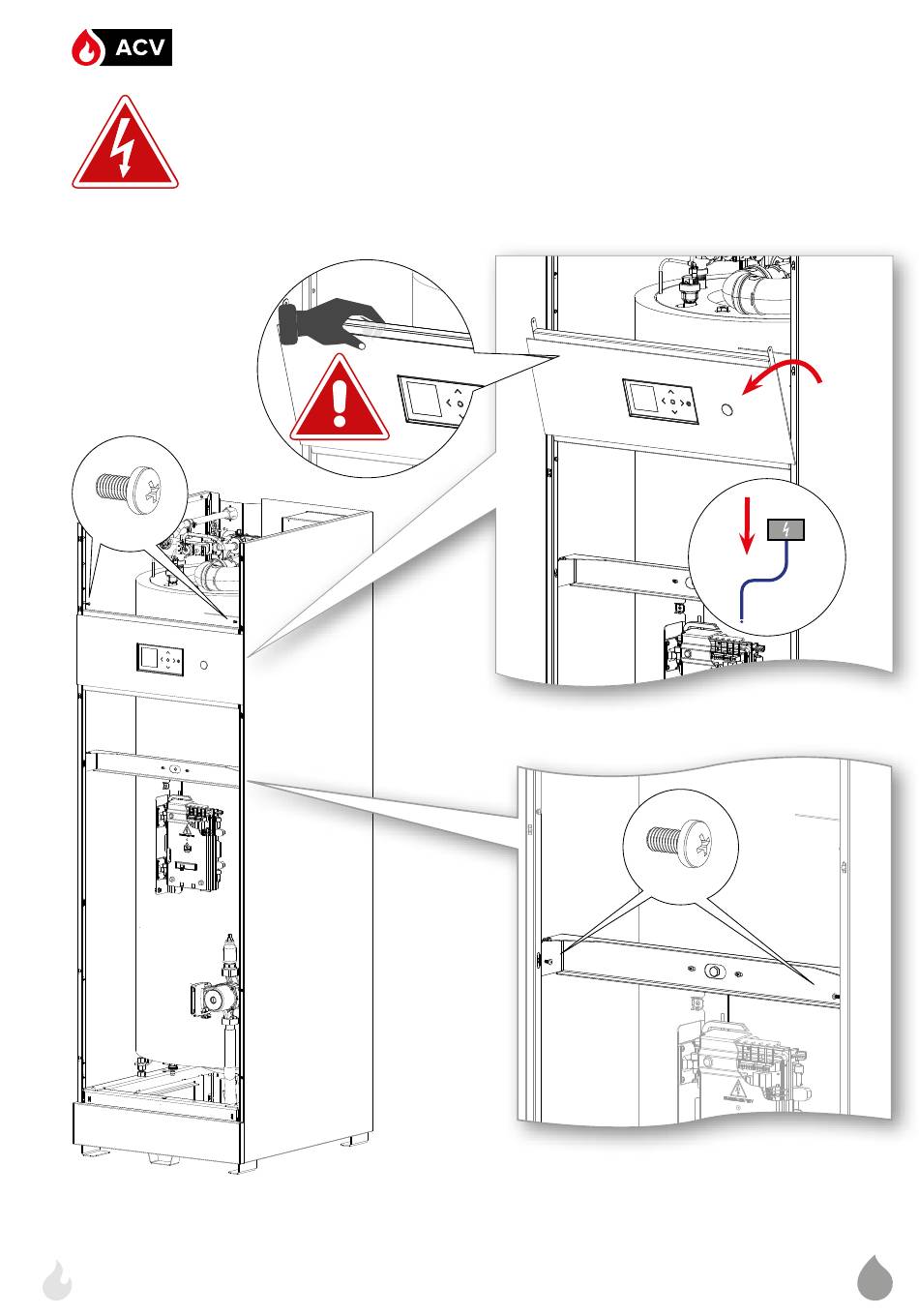 ACV