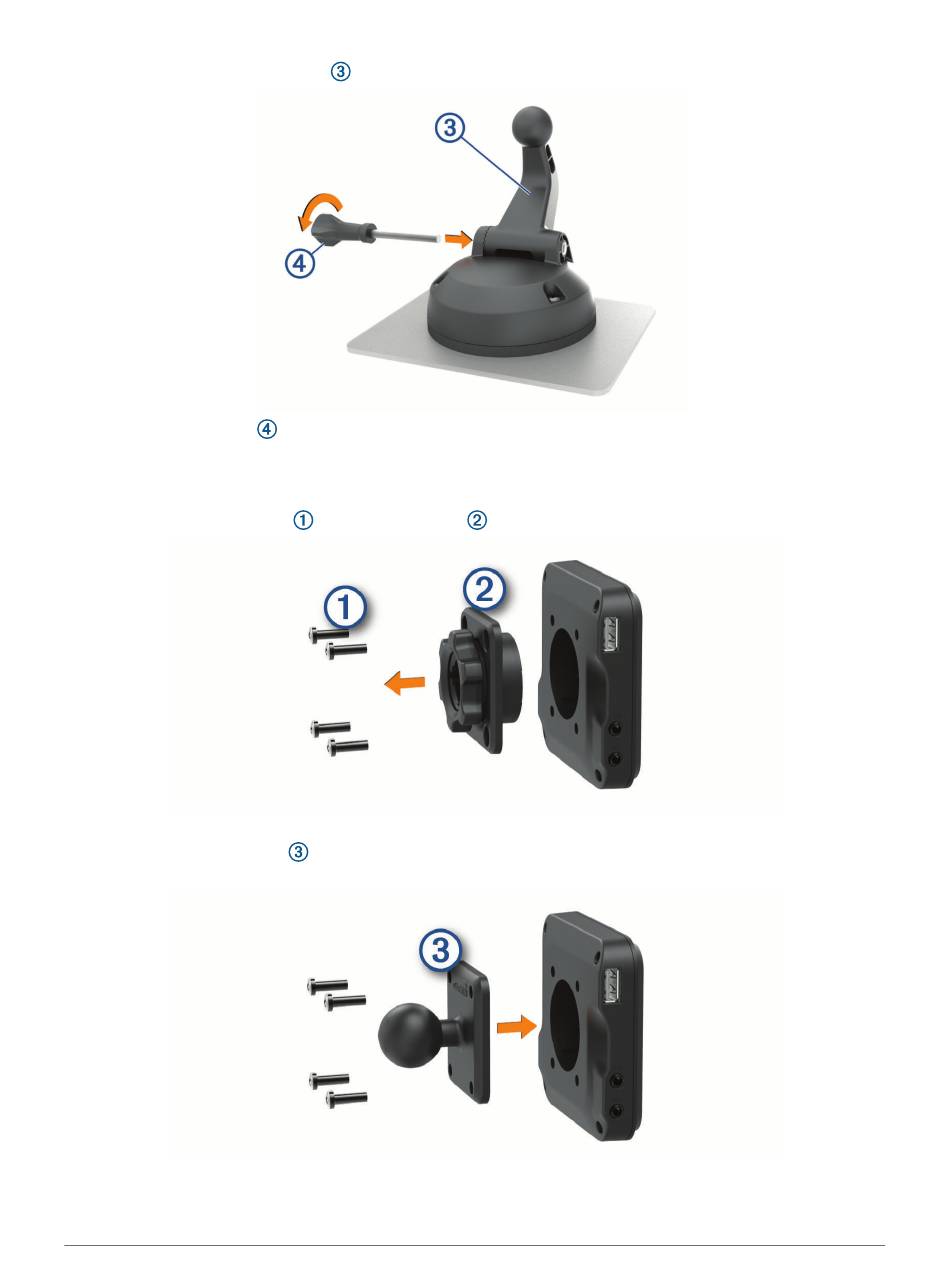 ③

③

④

④

①    ②

①

②

③

③