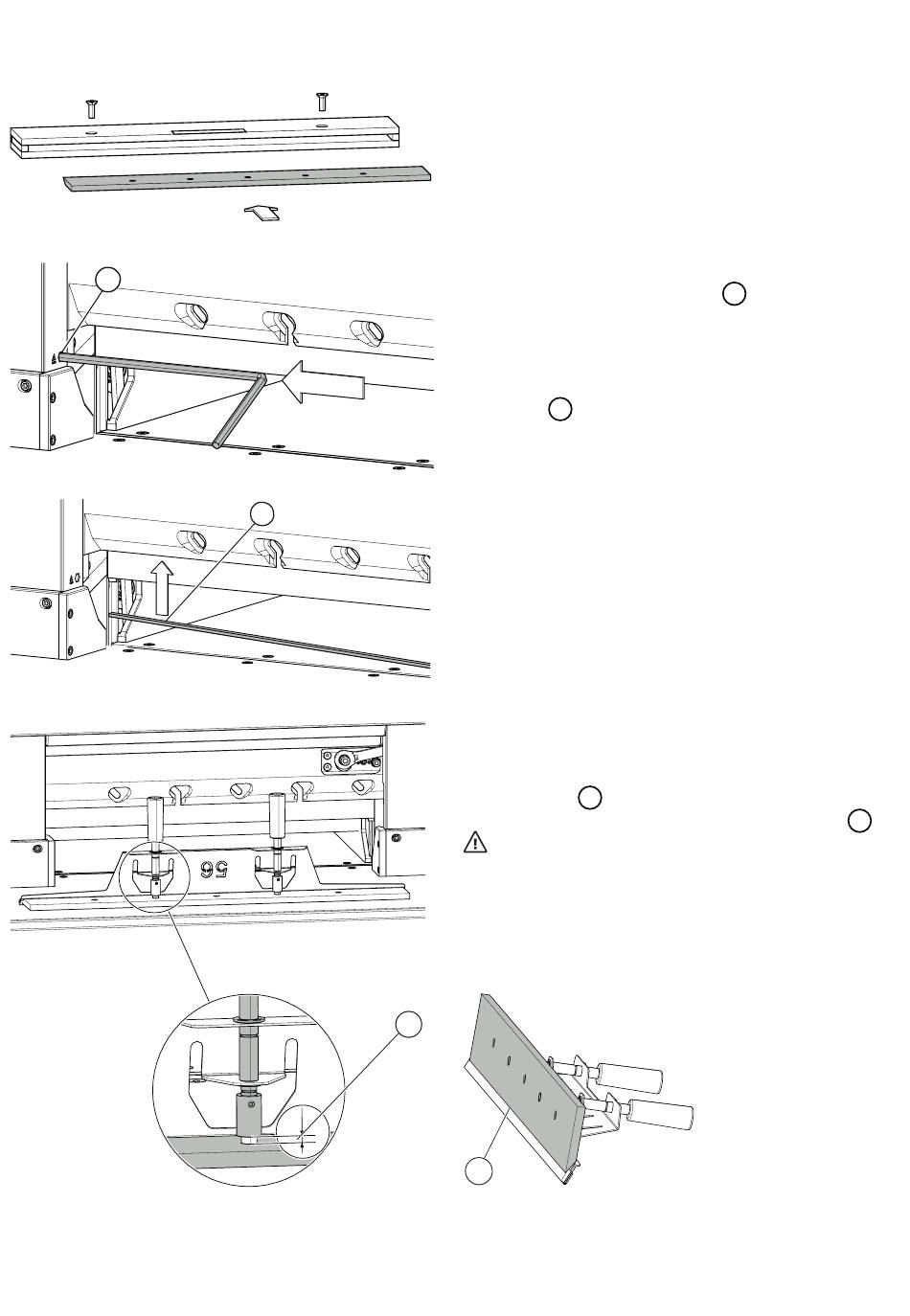 56