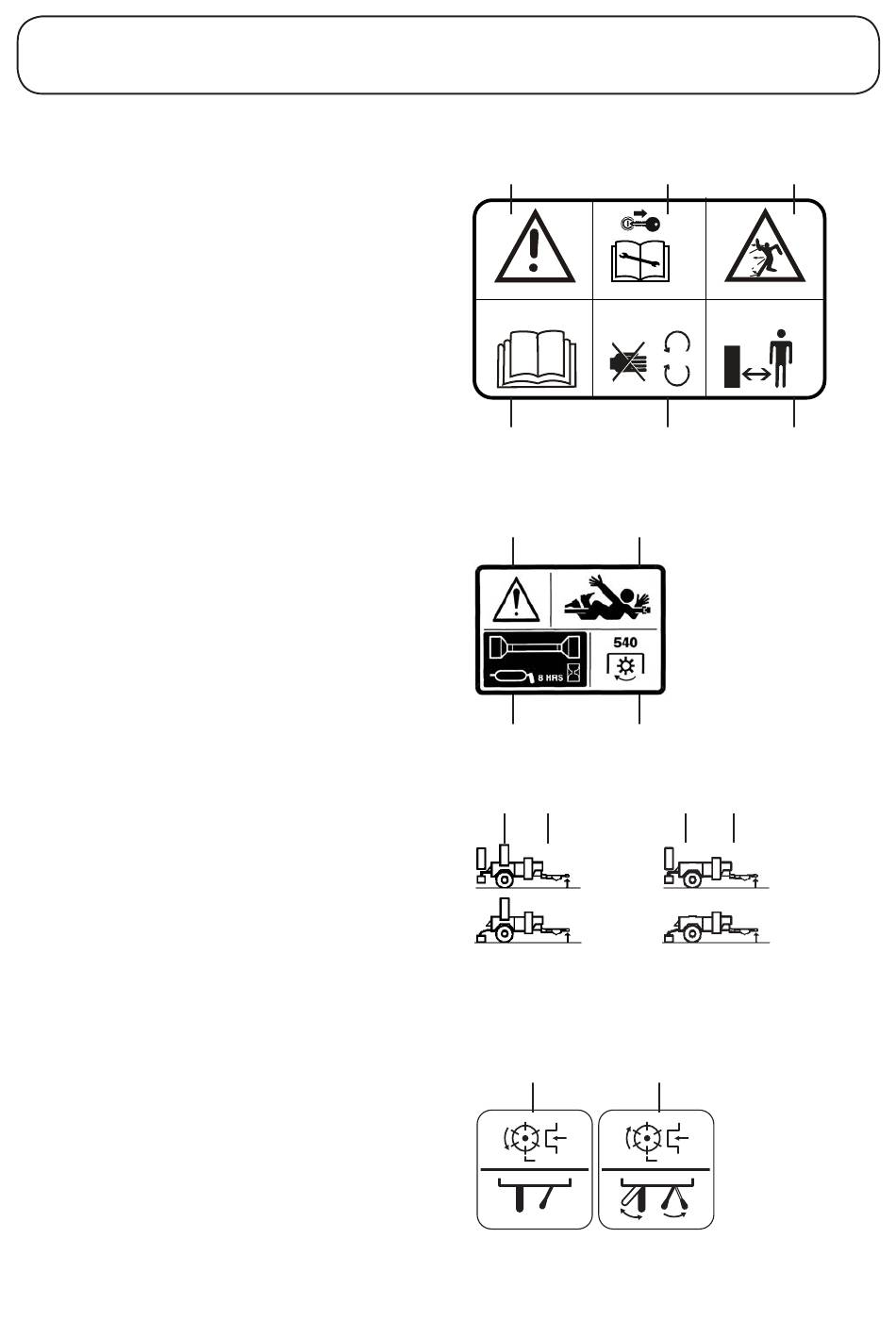 540

8 HRS