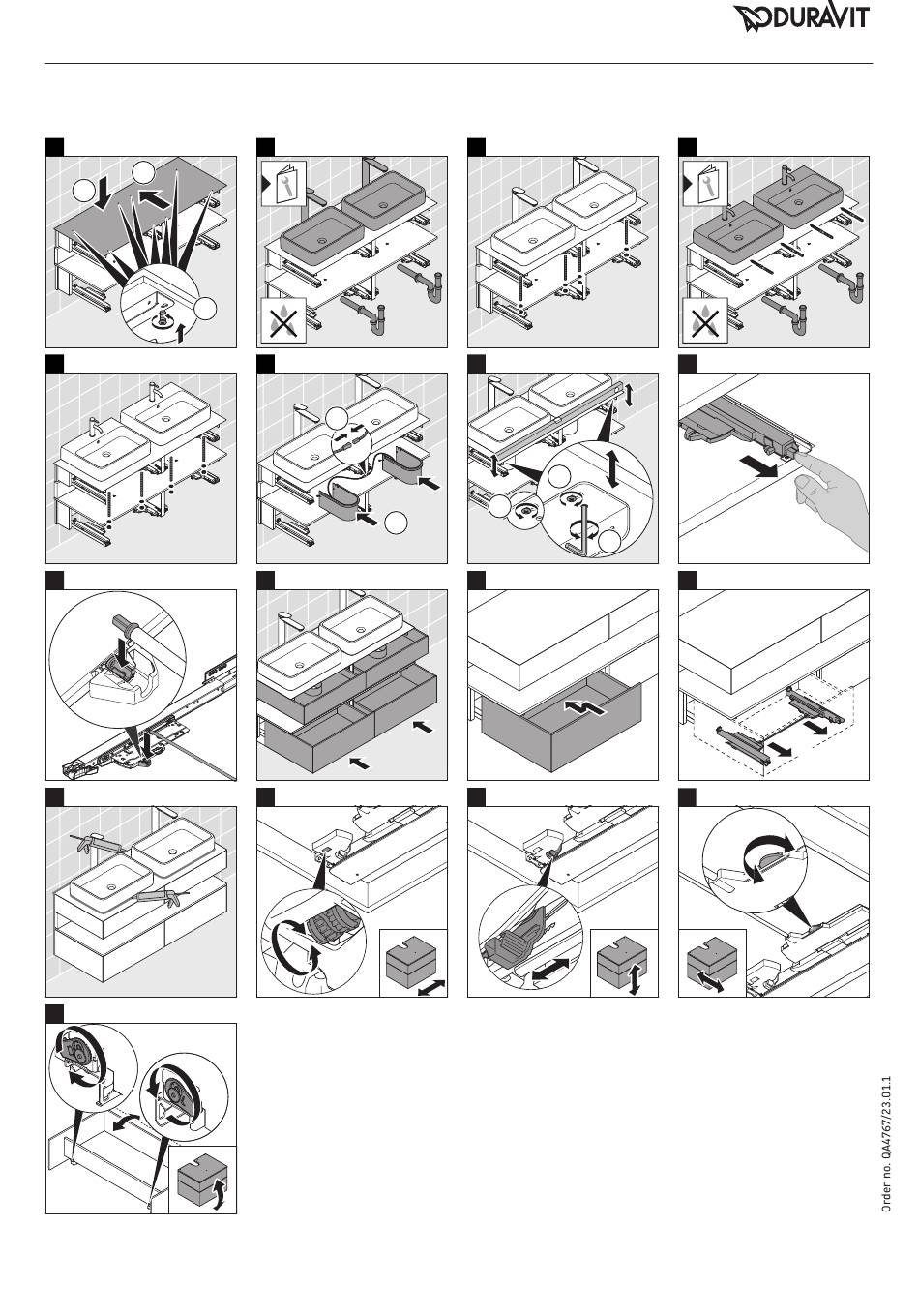 DURAVIT

Order no. QA4767/23.01.1