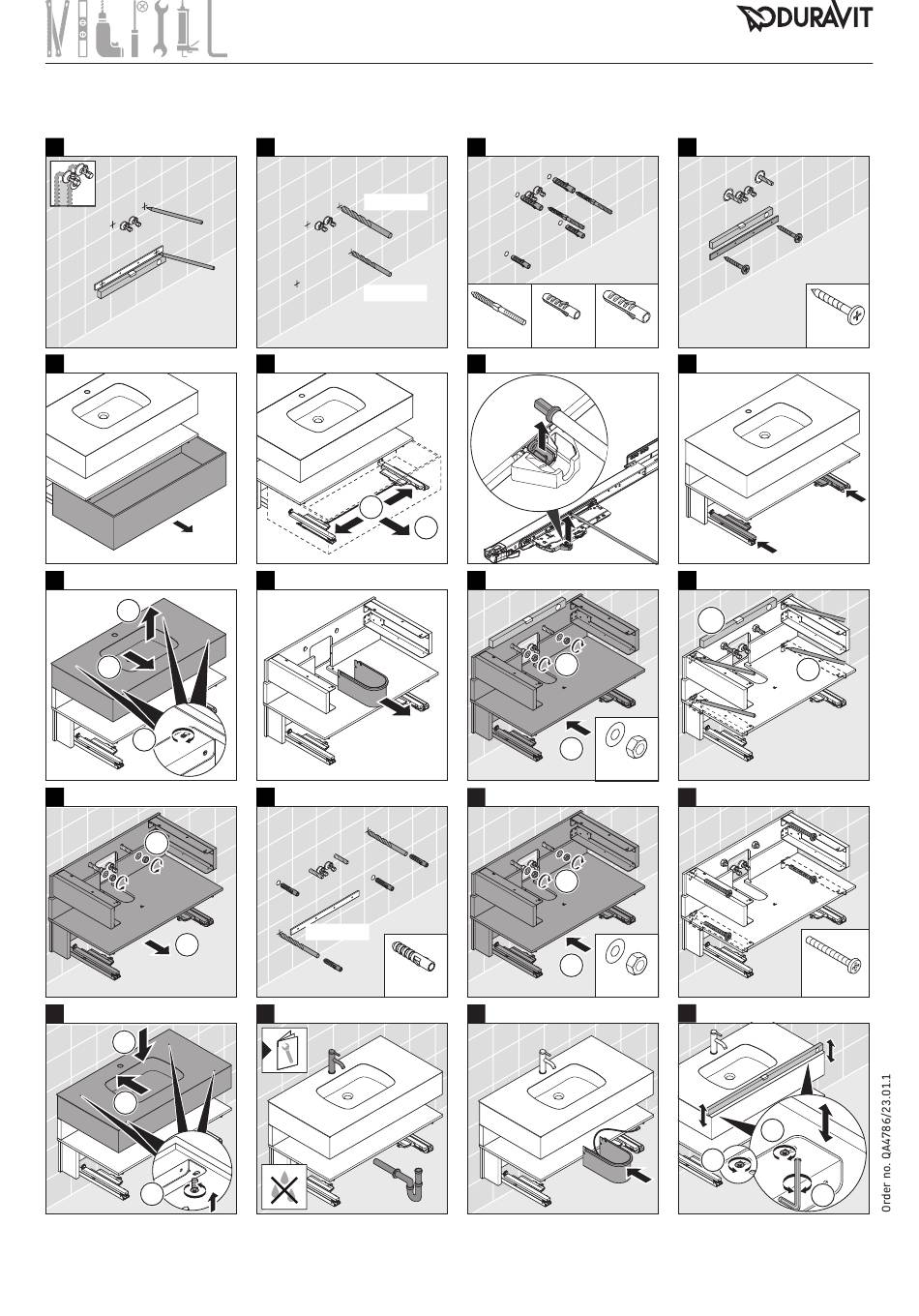 DURAVIT

Order no. QA4786/23.01.1