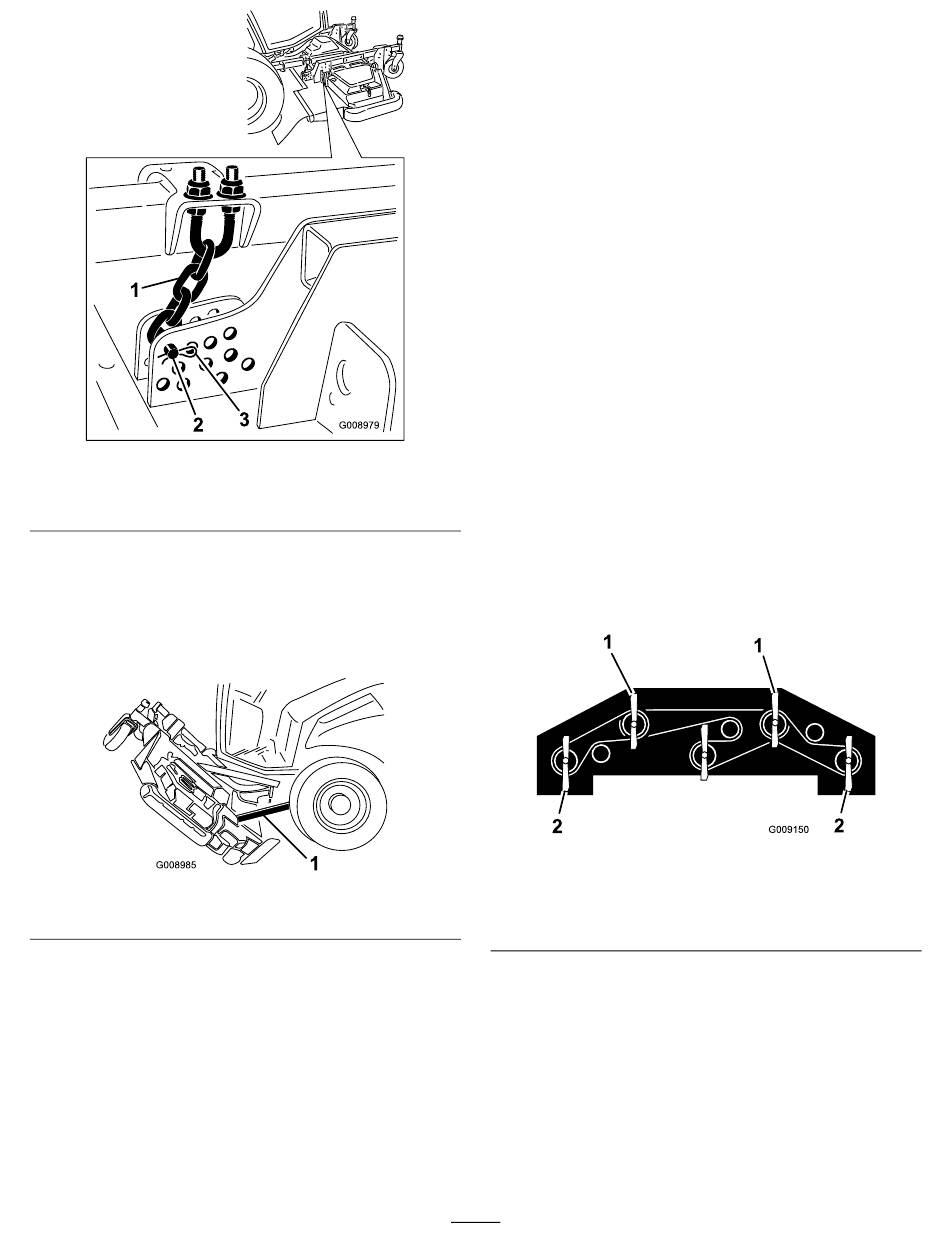 1
2
3
G008979

G008985
1

1
1
2
G009150
2