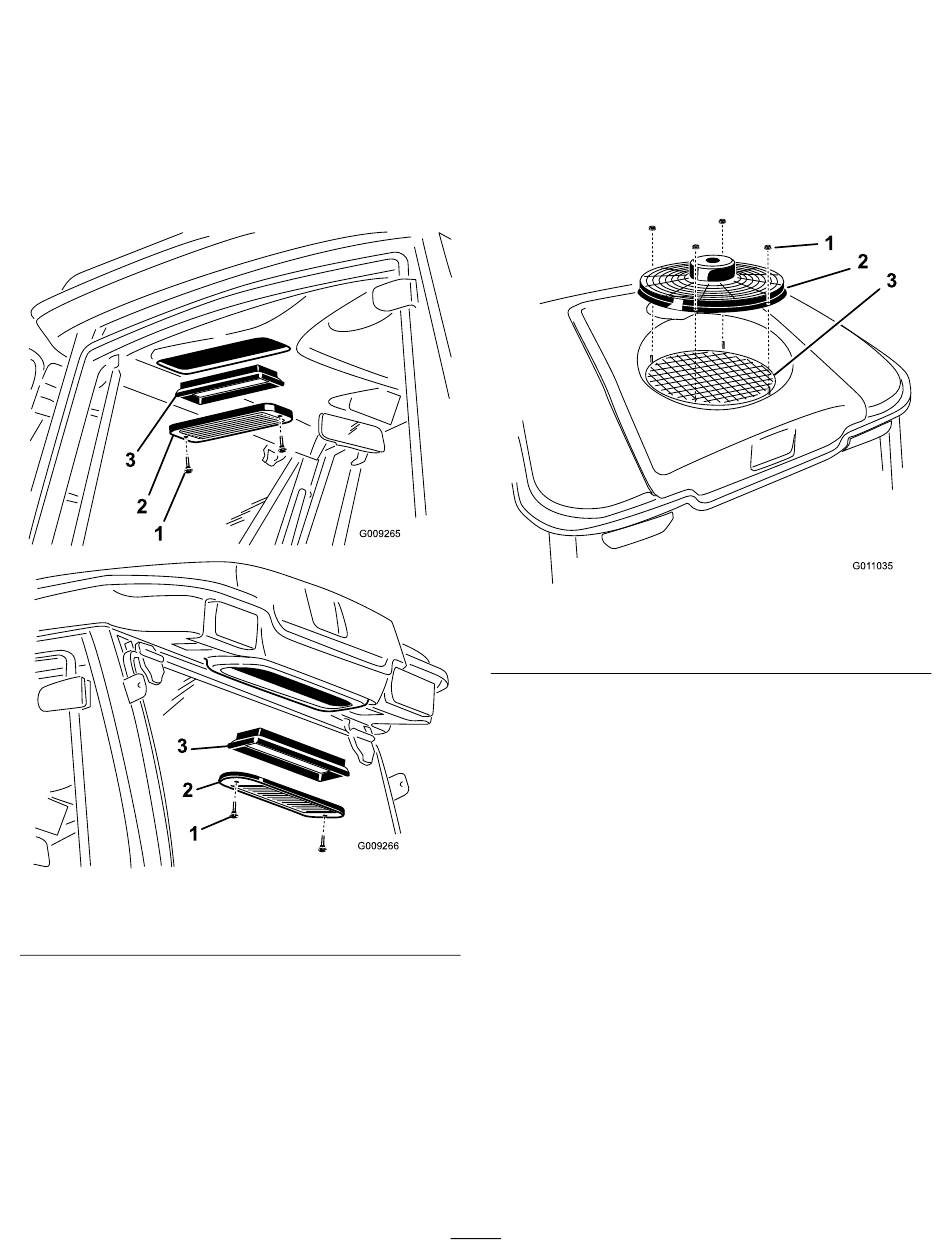 3
2
1
G009265

3
2
1
G009266

1
2
3
G011035