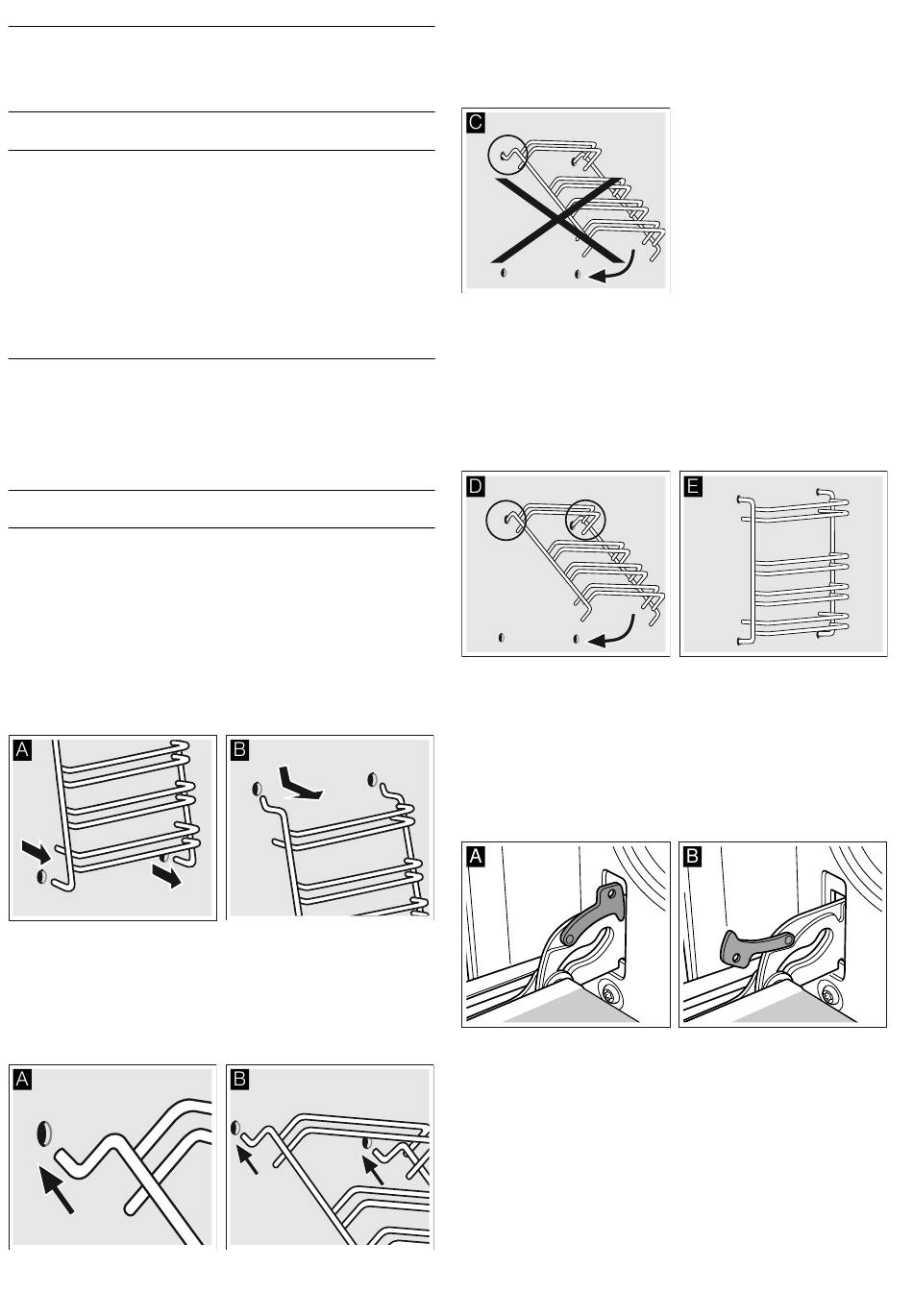 C

D

E

A

B

A

B

A

B