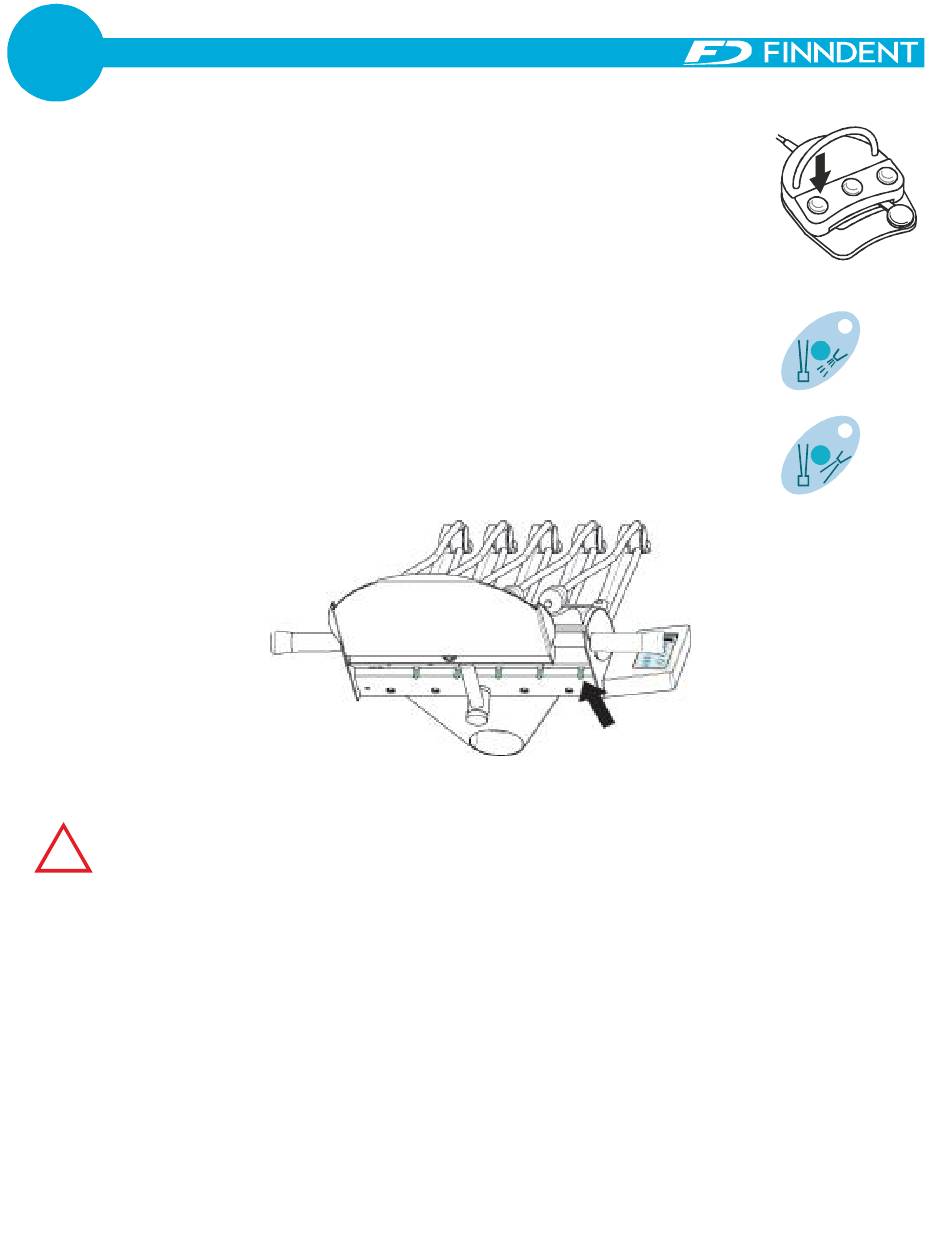 FD FINNDENT