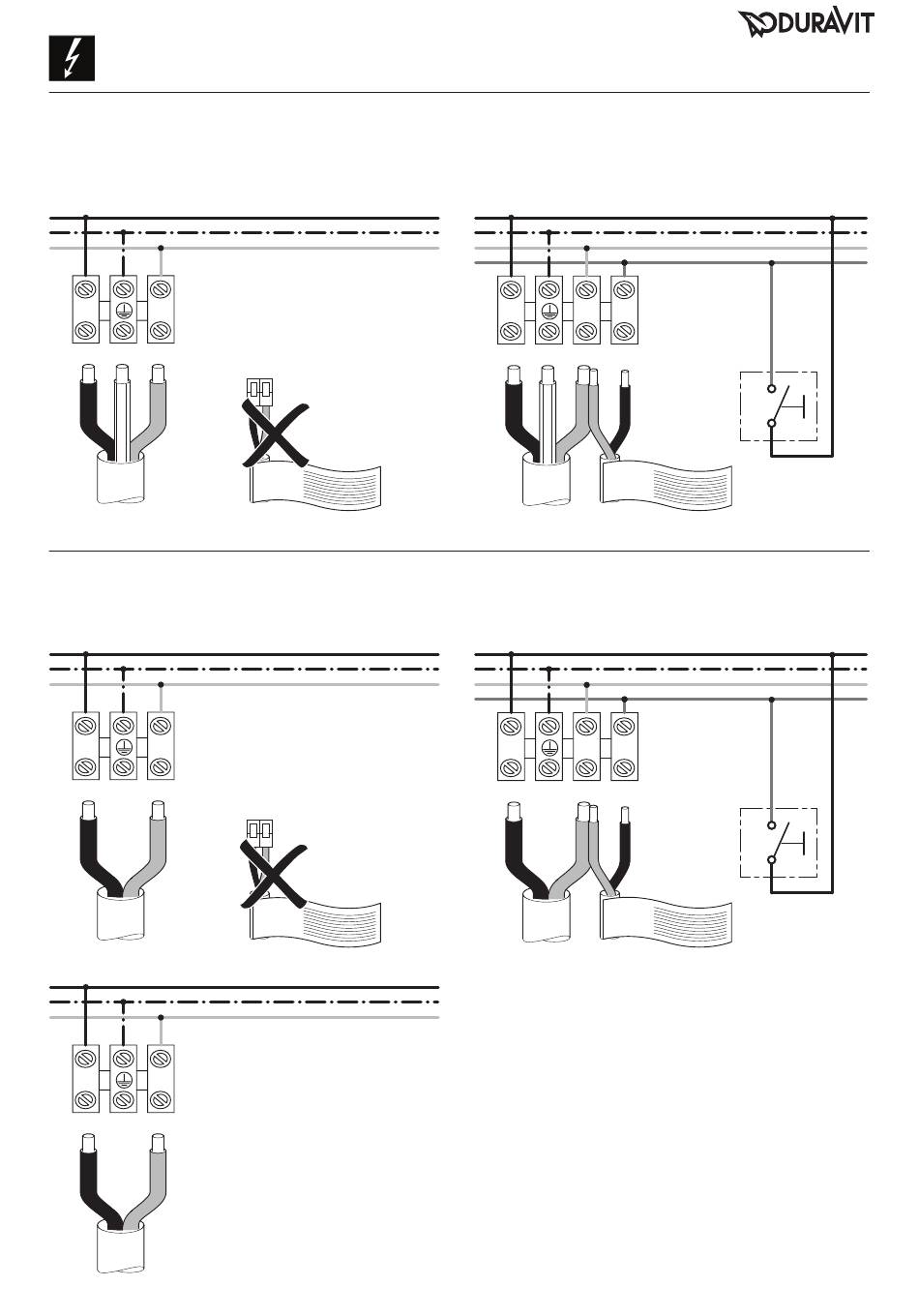 DURAVIT