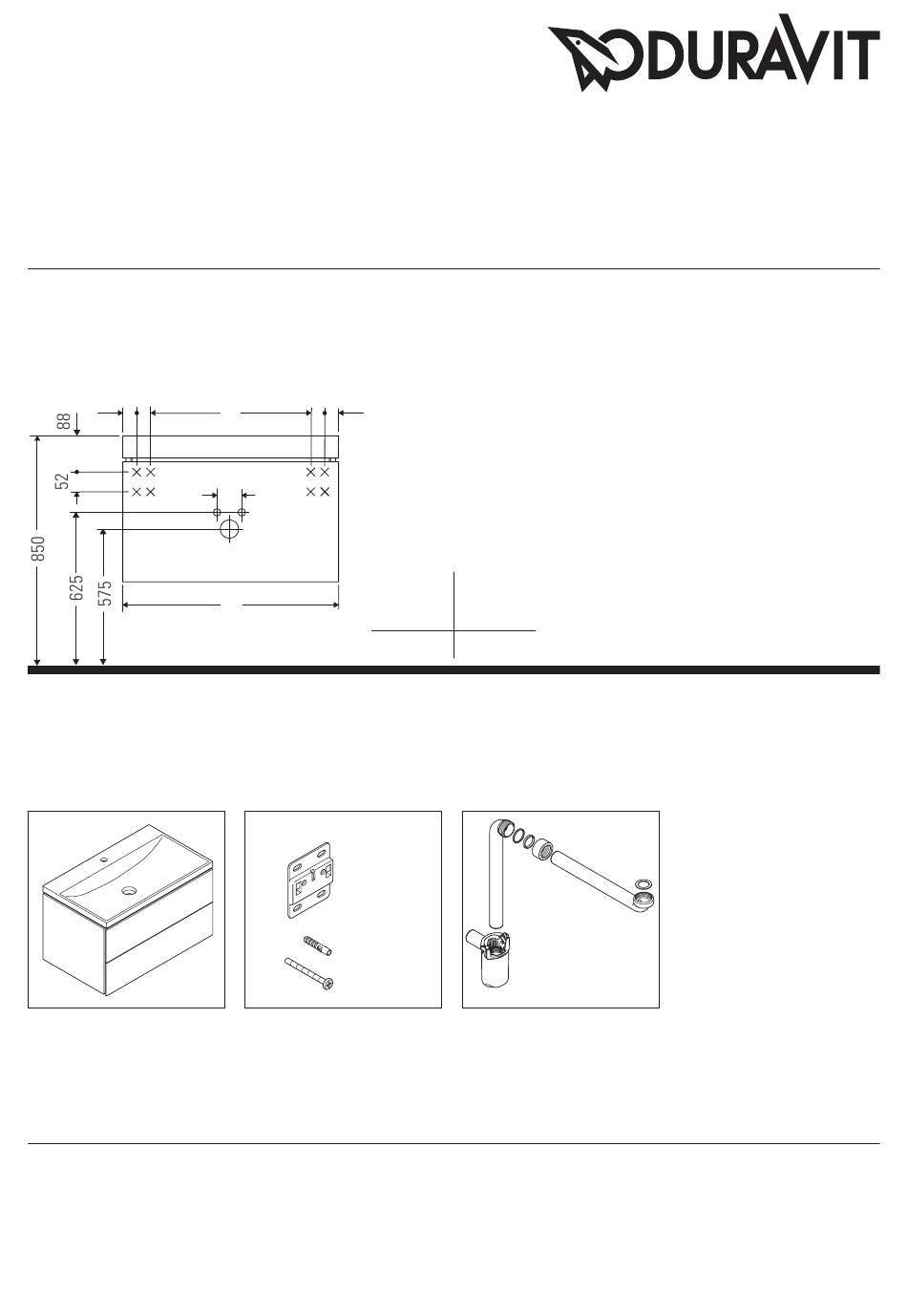 DURAVIT

88
52
850
625
575