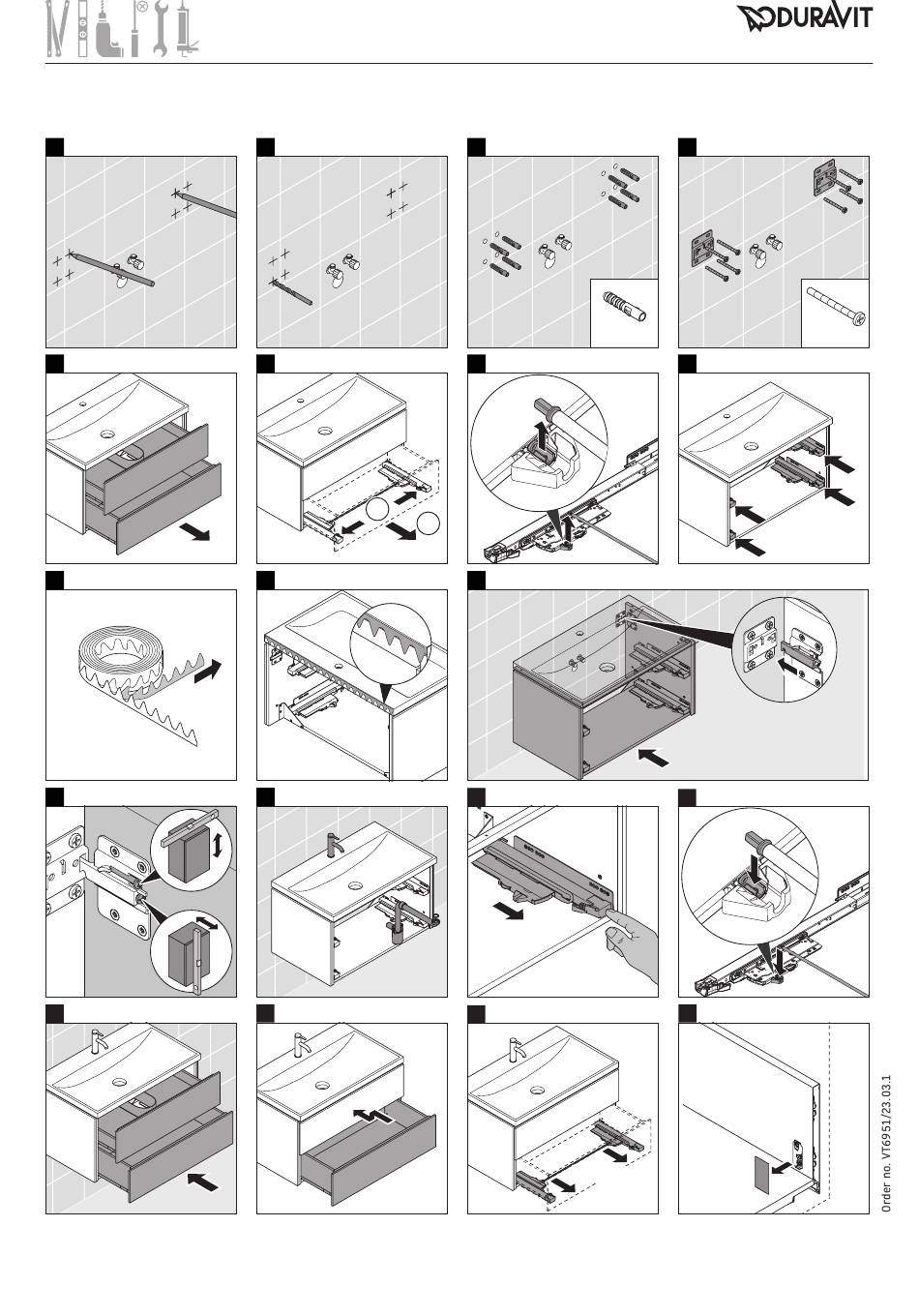 DURAVIT

Order no. VT6951/23.03.1