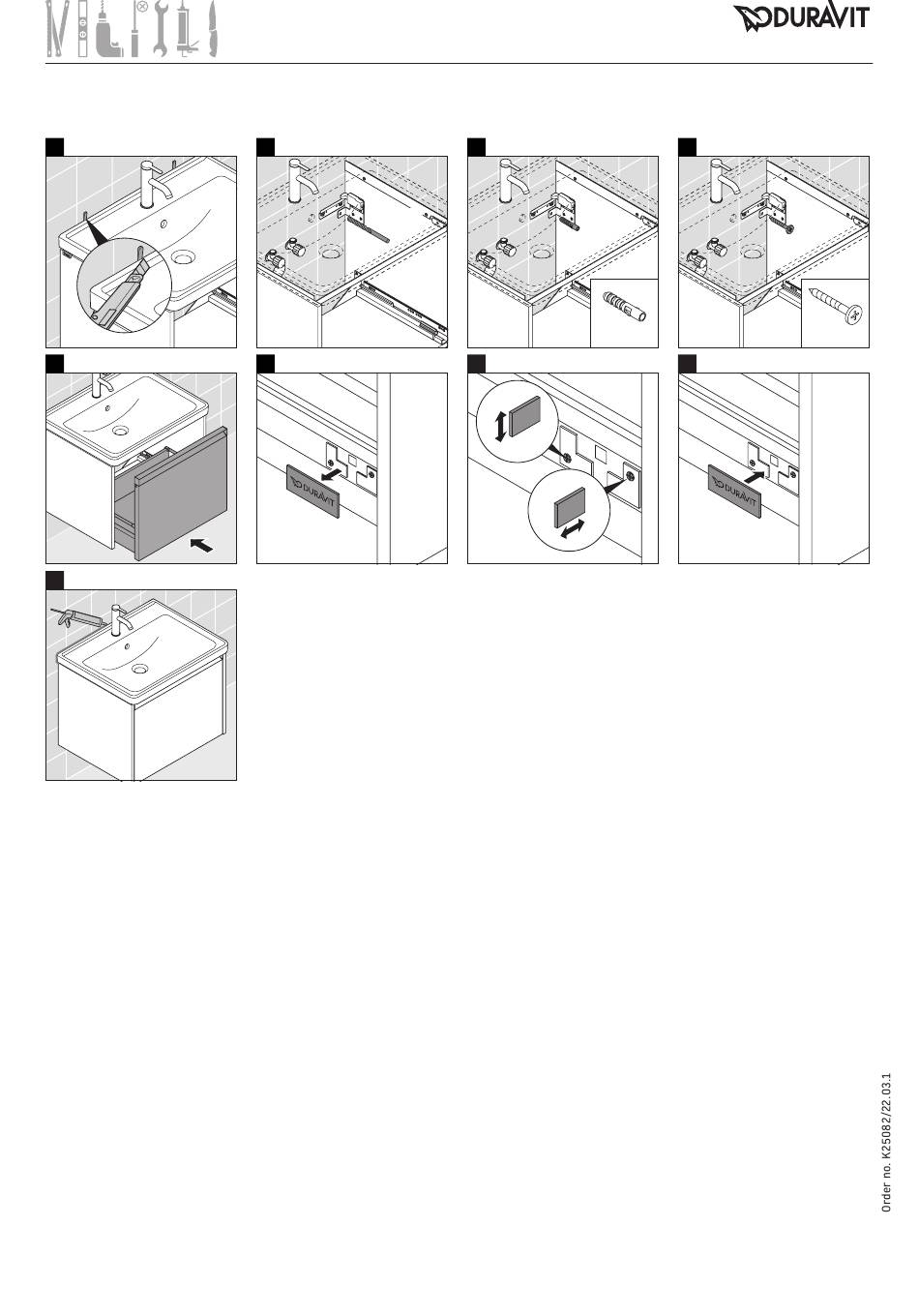 DURAVIT

DURAVIT

DURAVIT

Order no. K25082/22.03.1