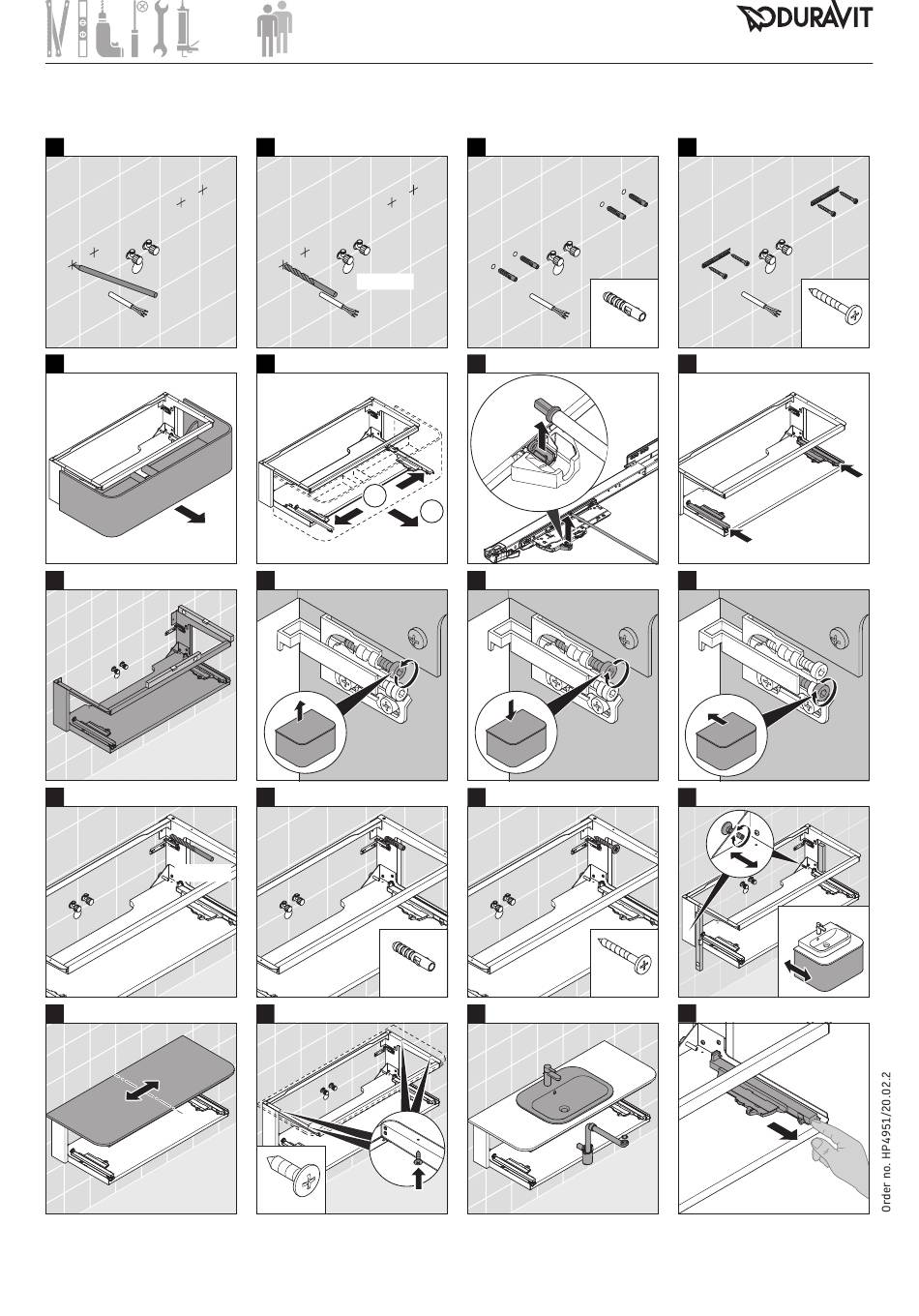 DURAVIT

Order no. HP4951/20.02.2