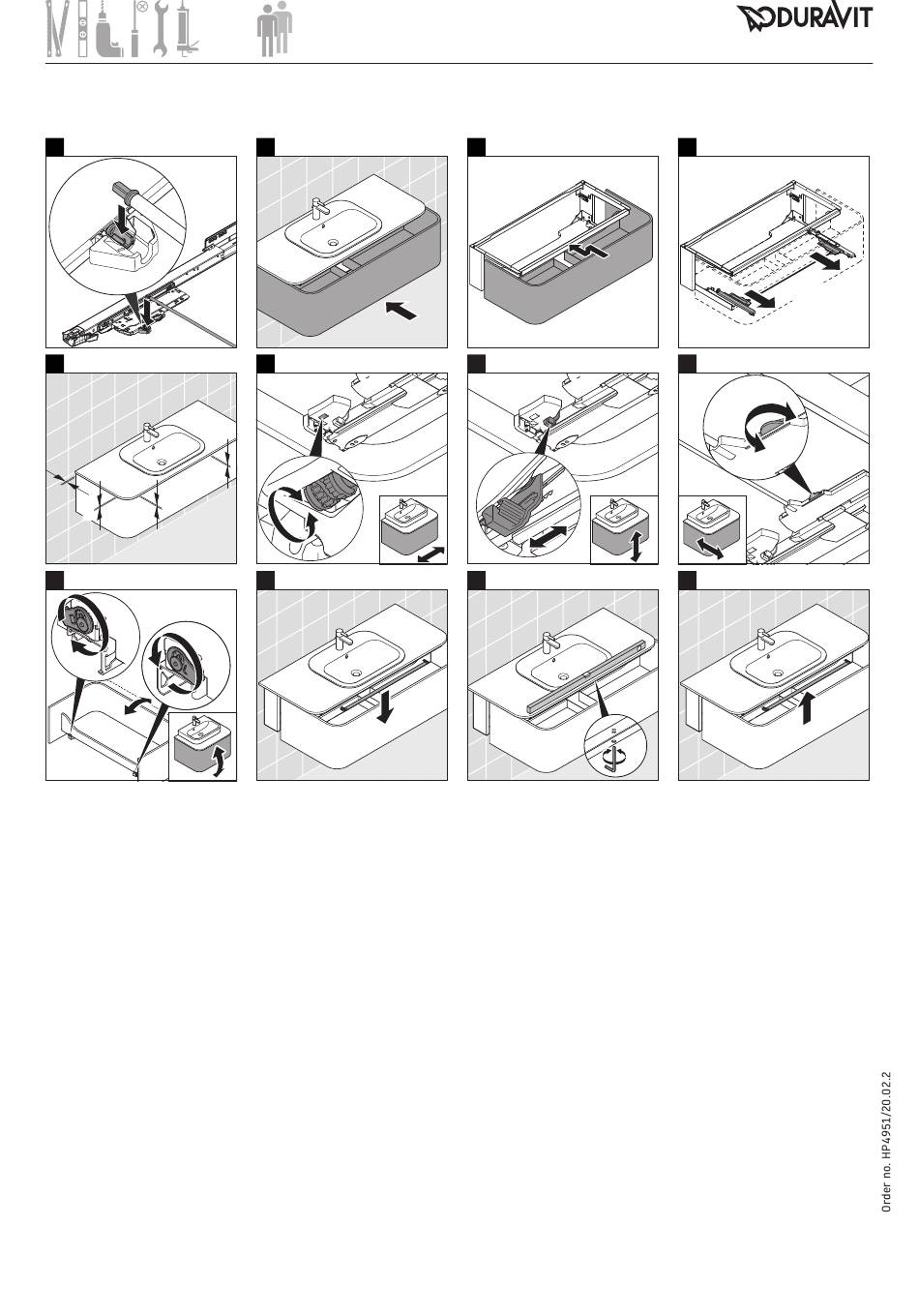 DURAVIT

Order no. HP4951/20.02.2