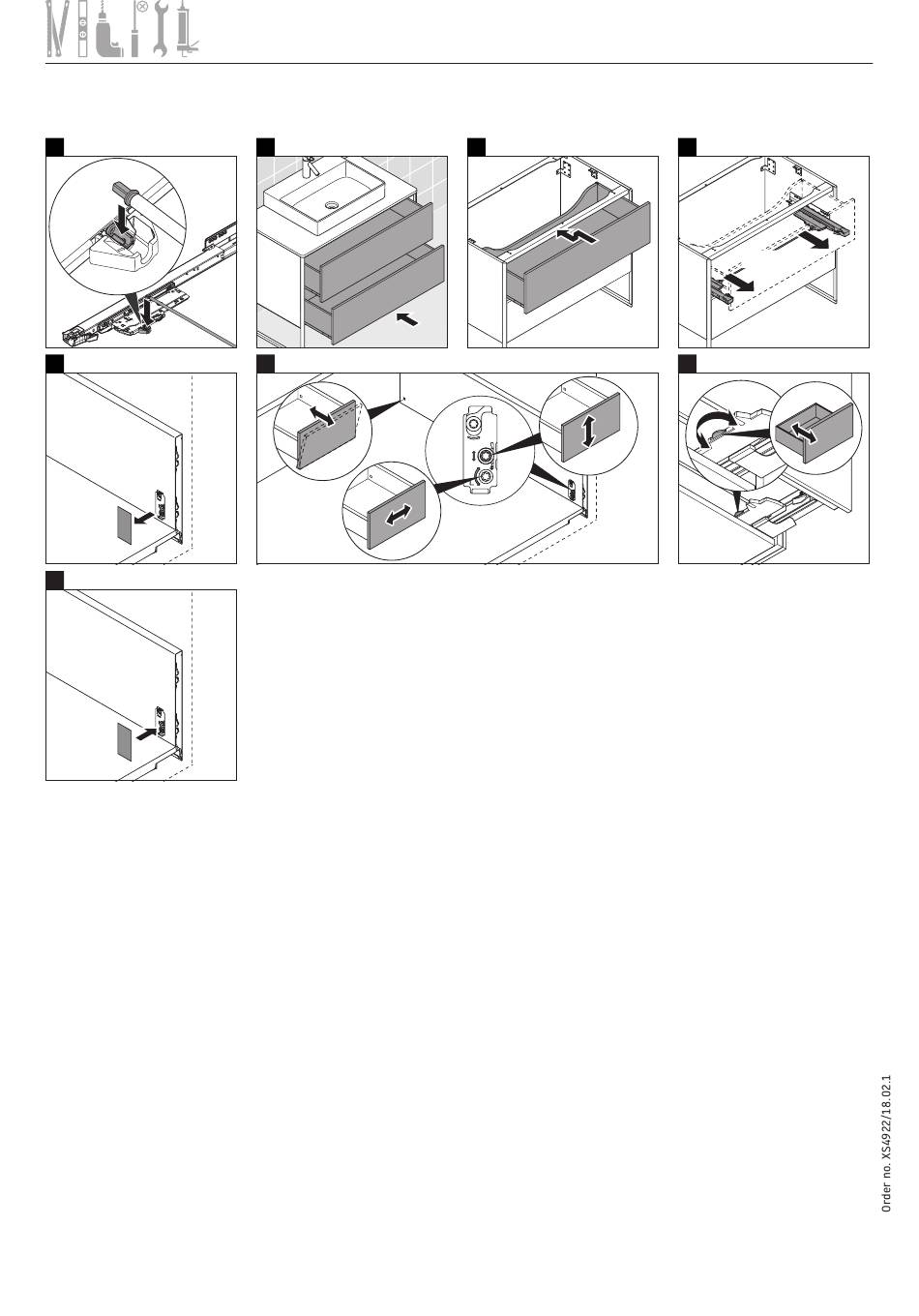 Order no. XS4922/18.02.1