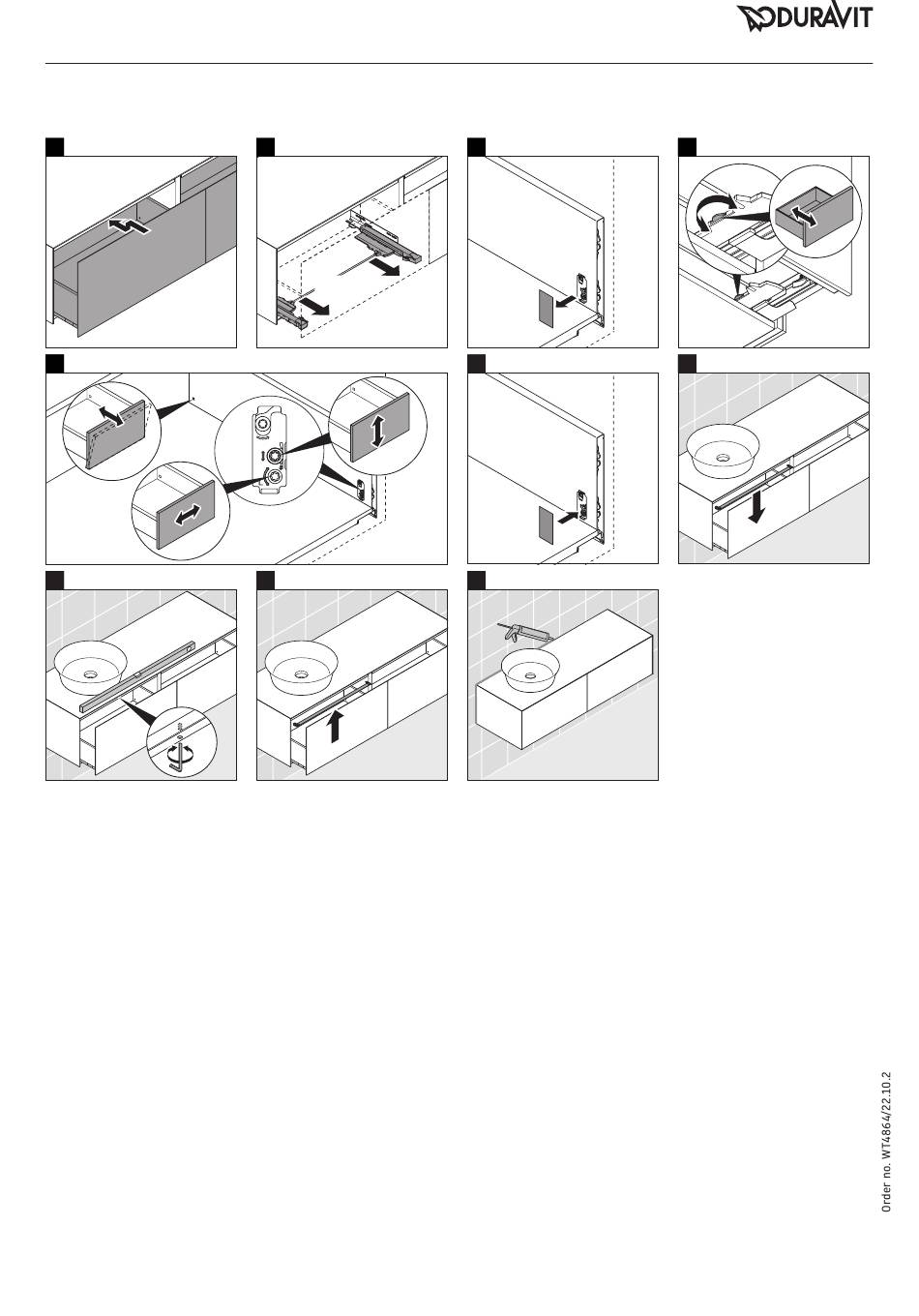 DURAVIT

Order no. WT4864/22.10.2