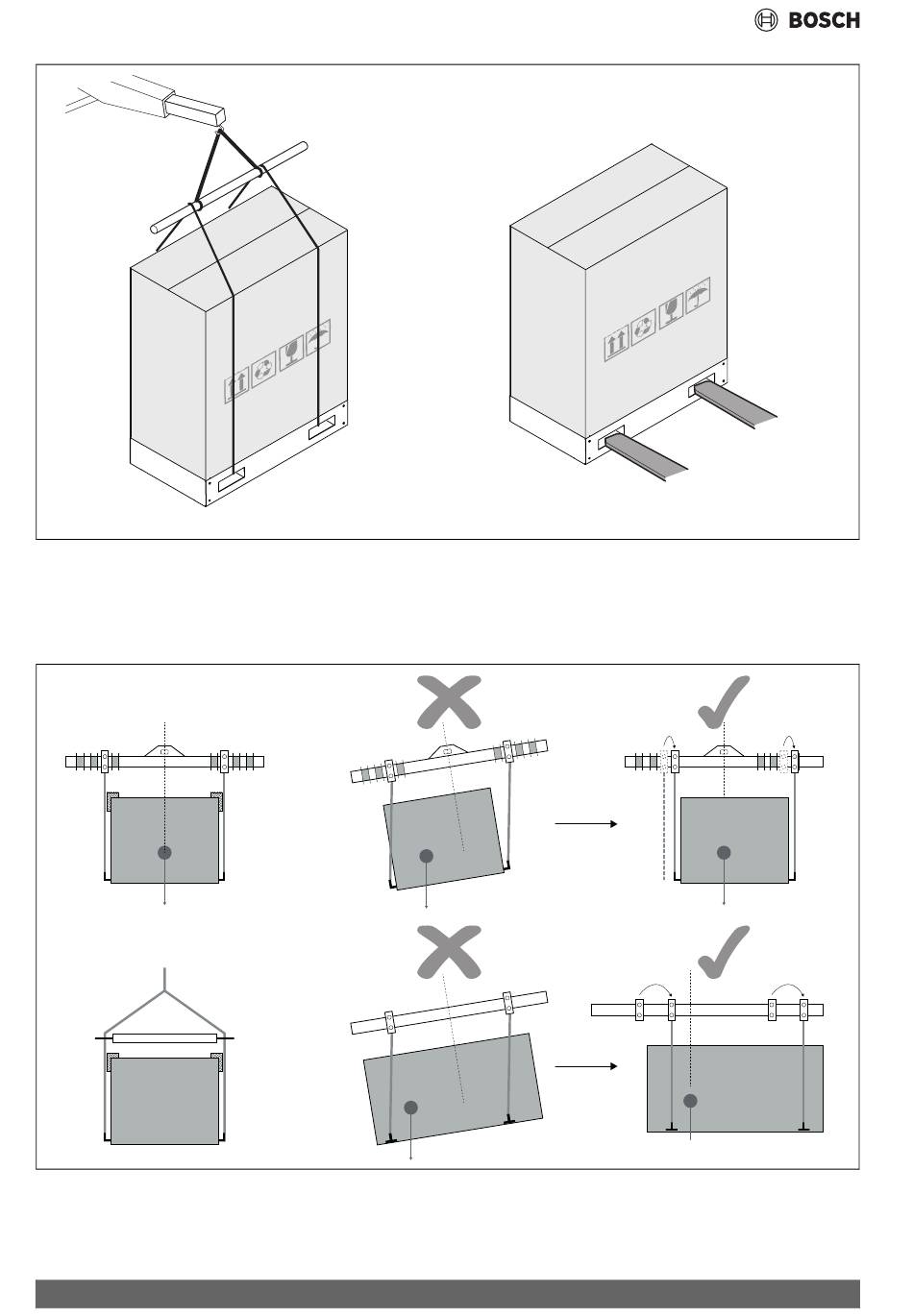 BOSCH