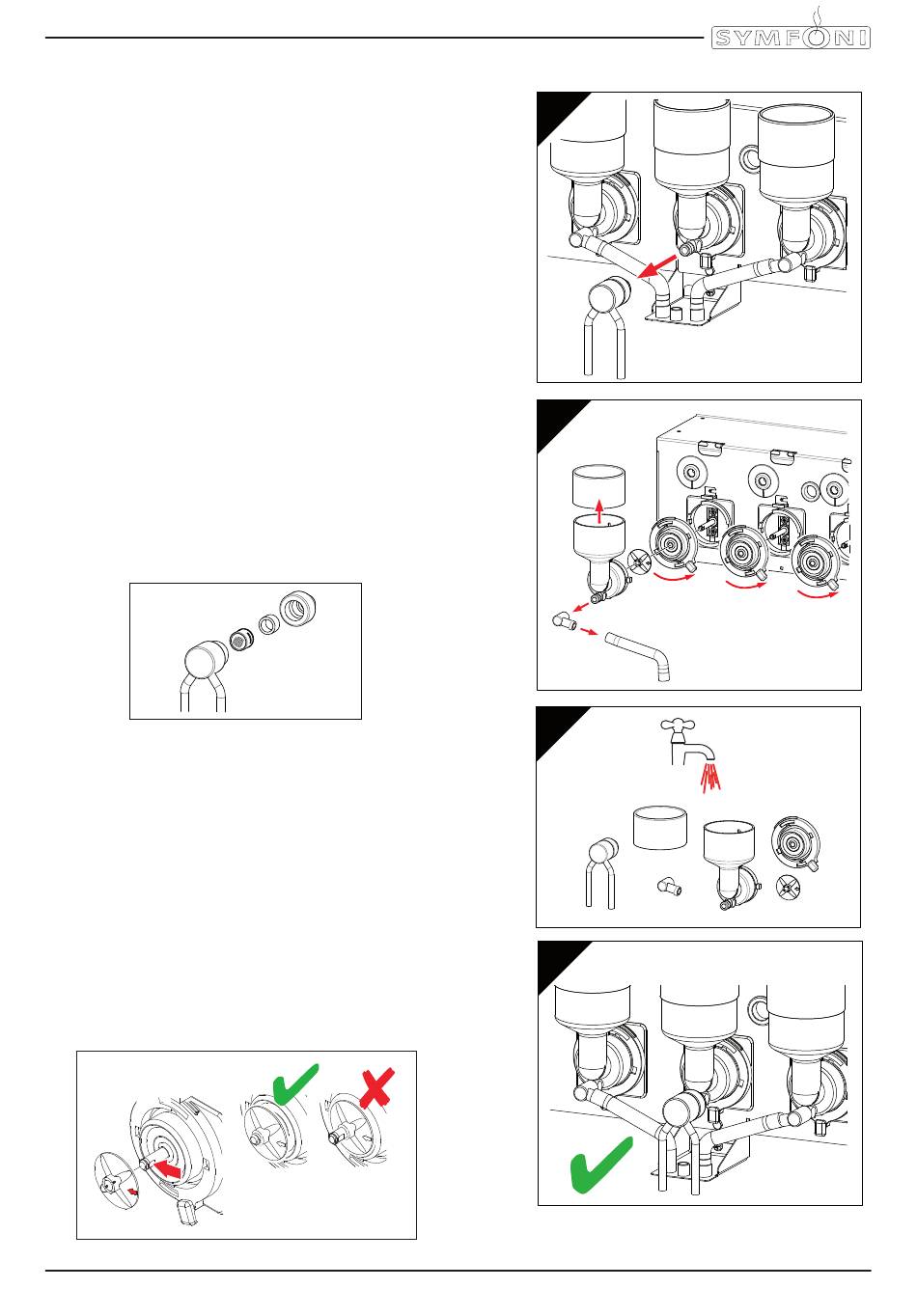 SYMFONI