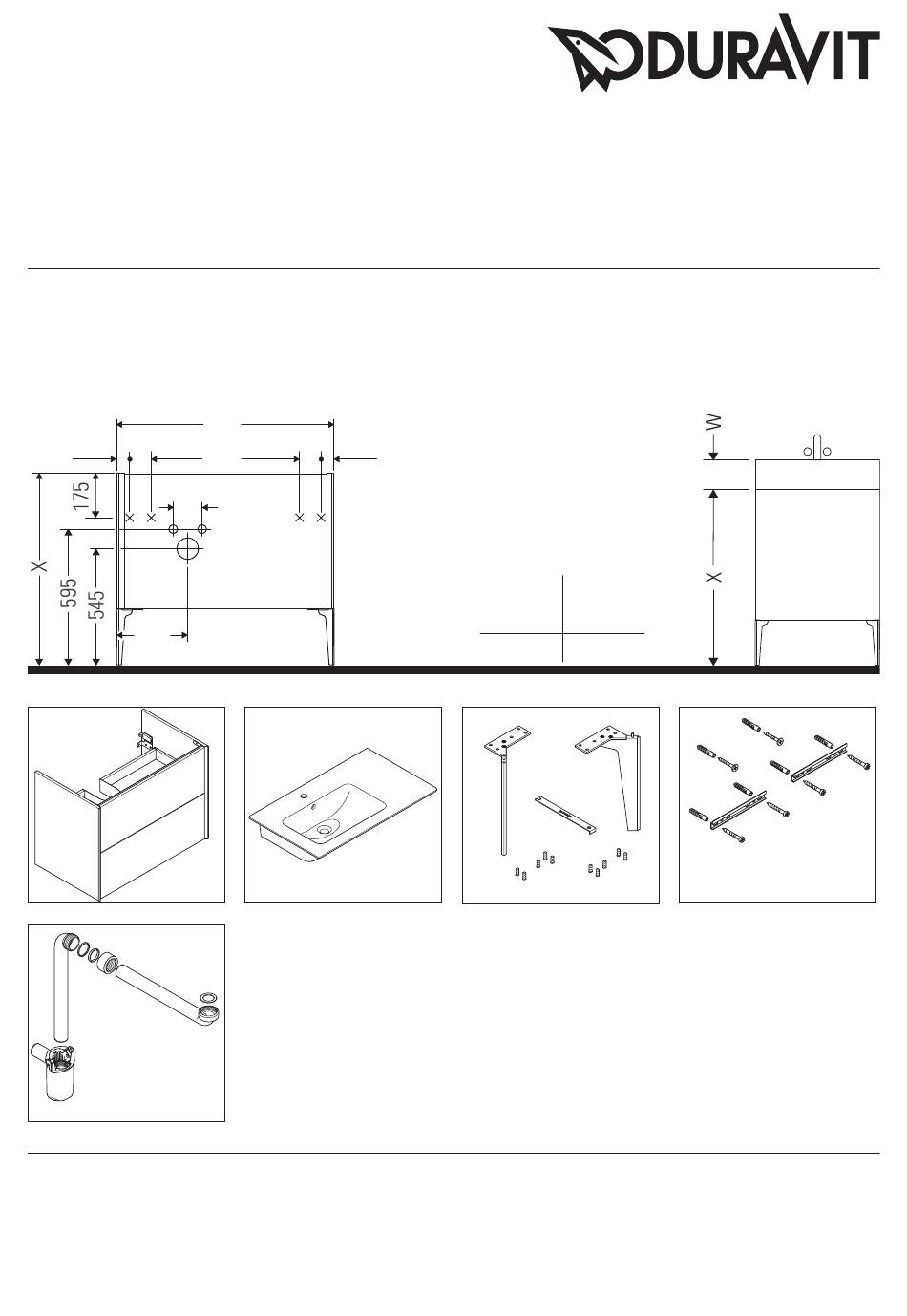 DURAVIT

175
X
595
545
W
X