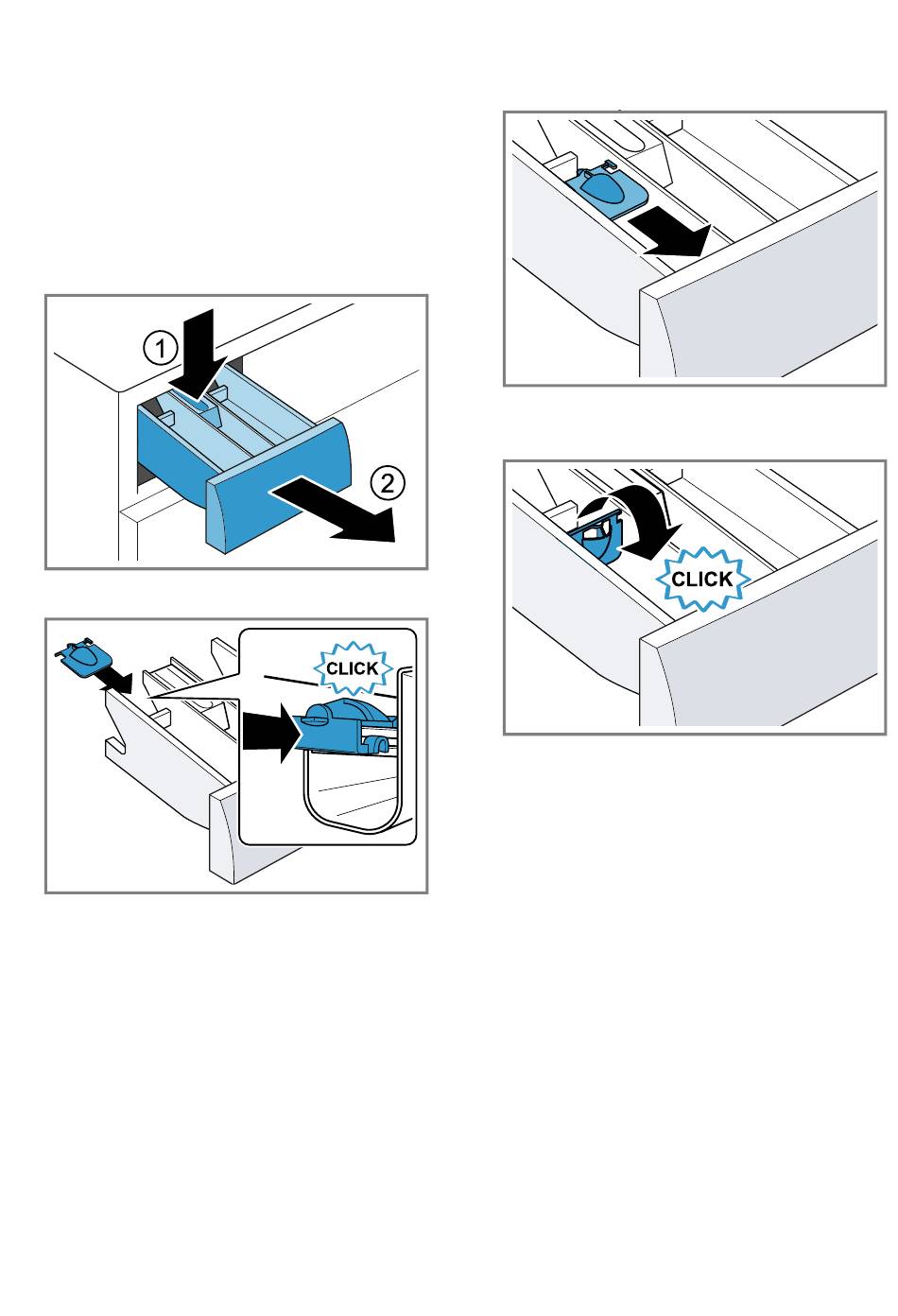 1
2

CLICK

CLICK