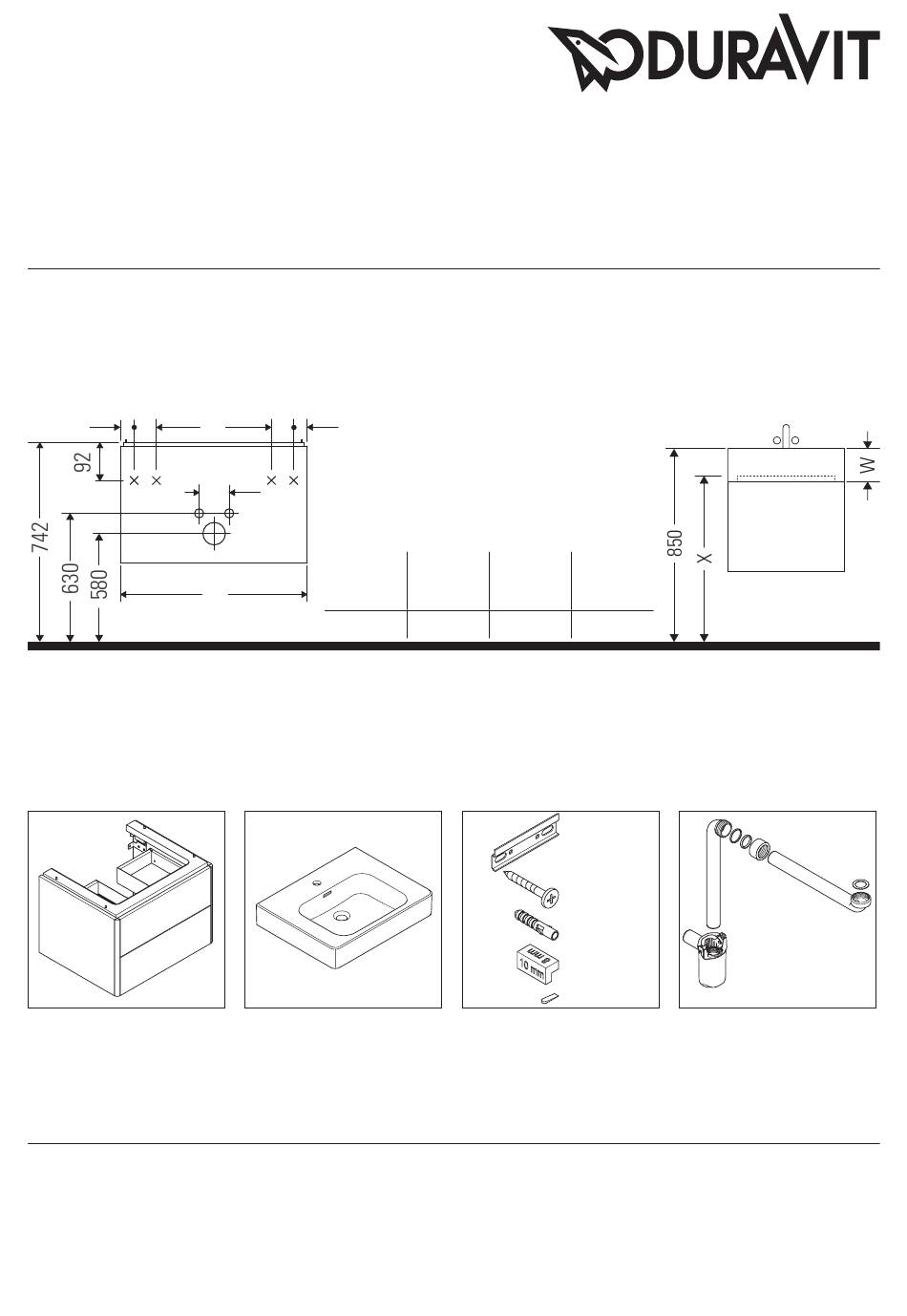 DURAVIT

92
742
630
580

850
X
W

10 mm