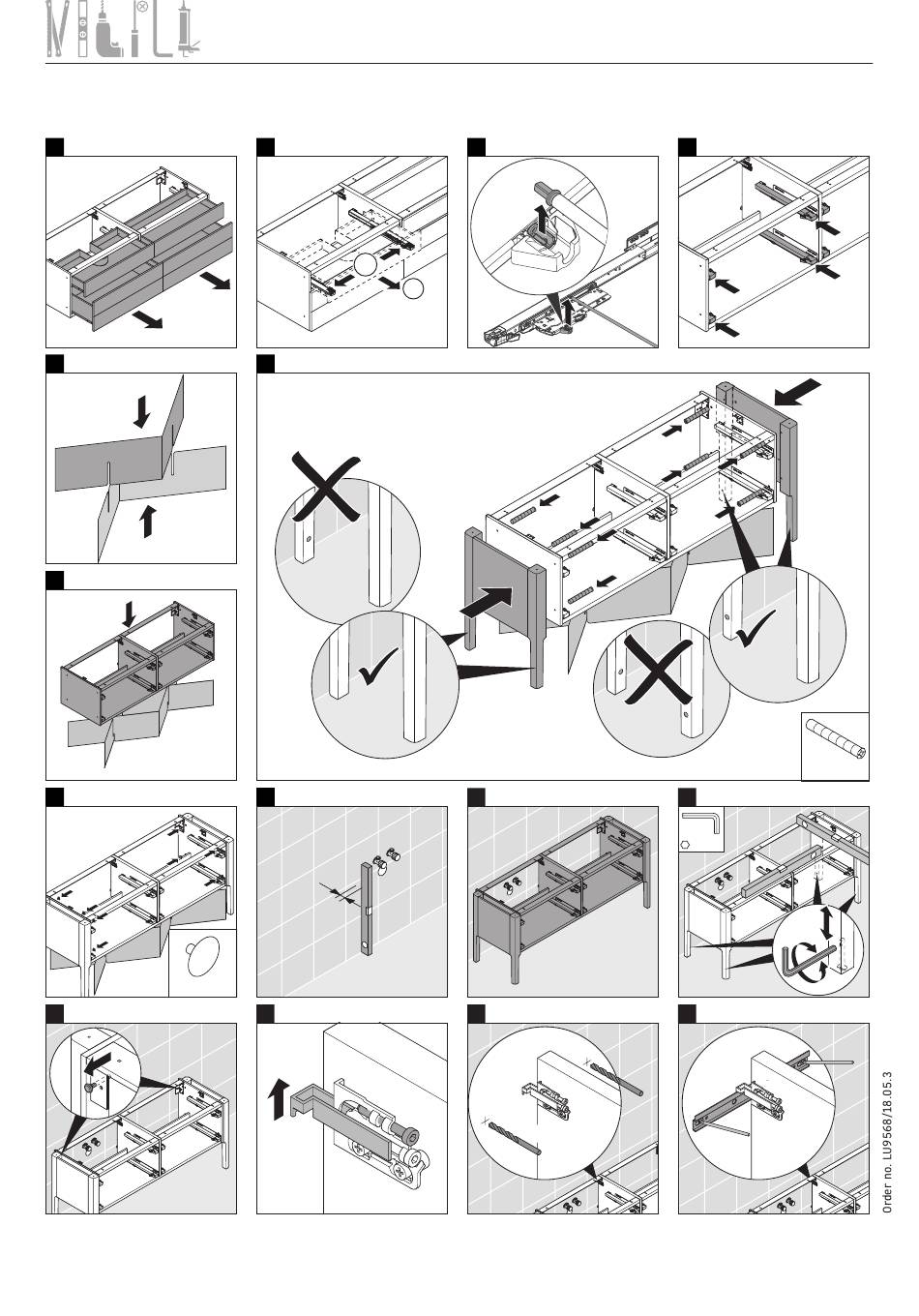 Order no. LU9568/18.05.3