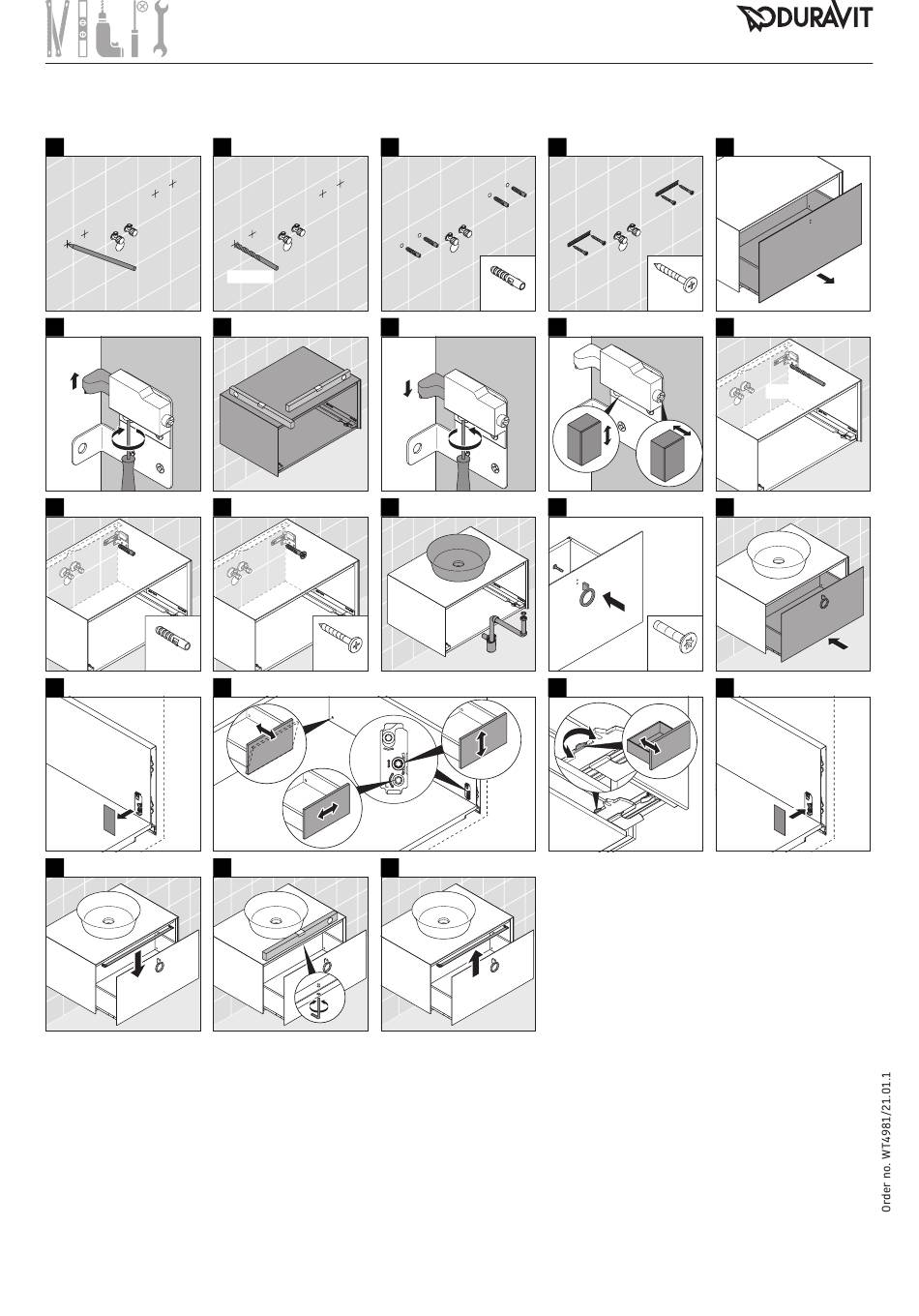 DURAVIT

Order no. WT4981/21.01.1