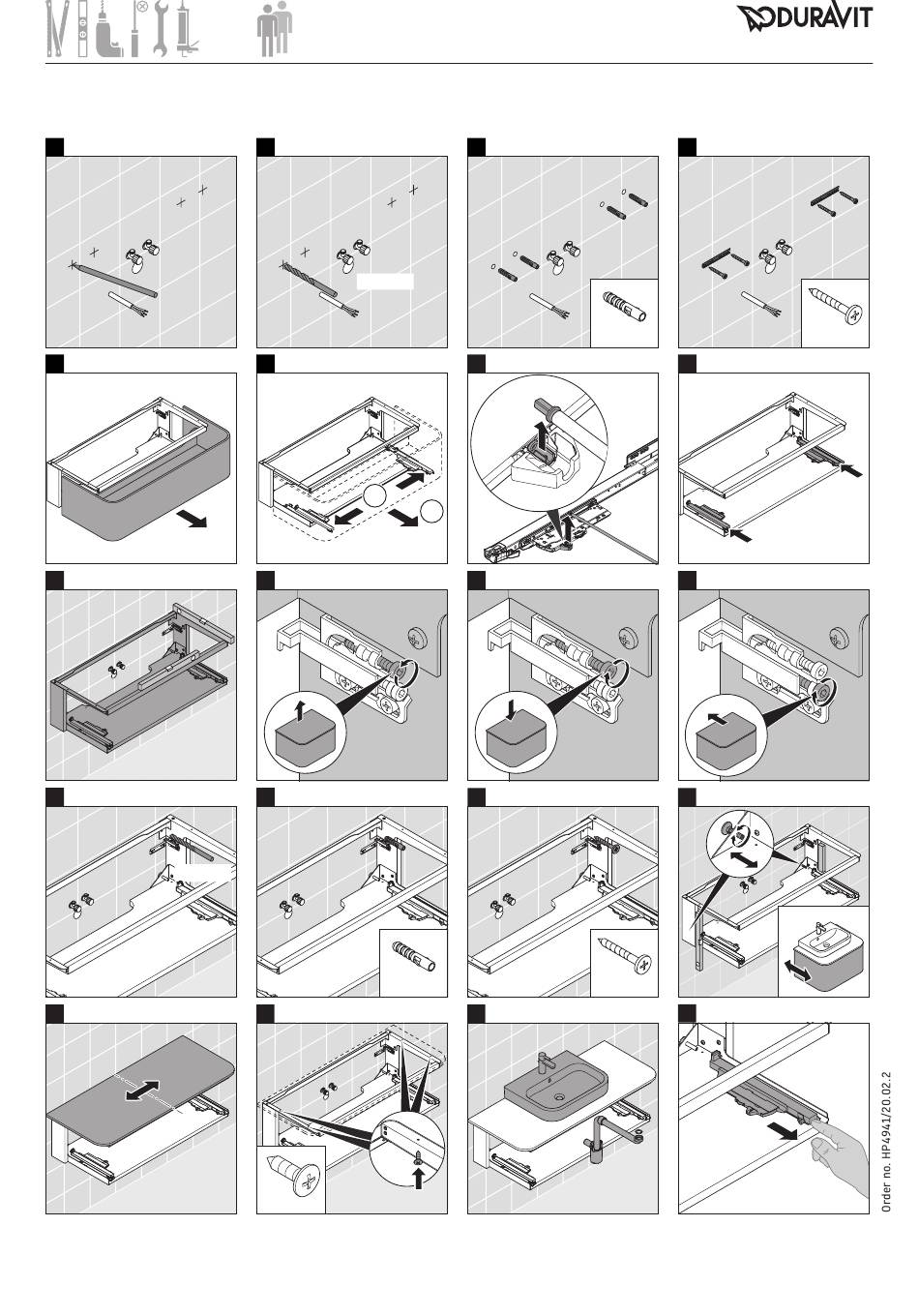 DURAVIT

Order no. HP4941/20.02.2