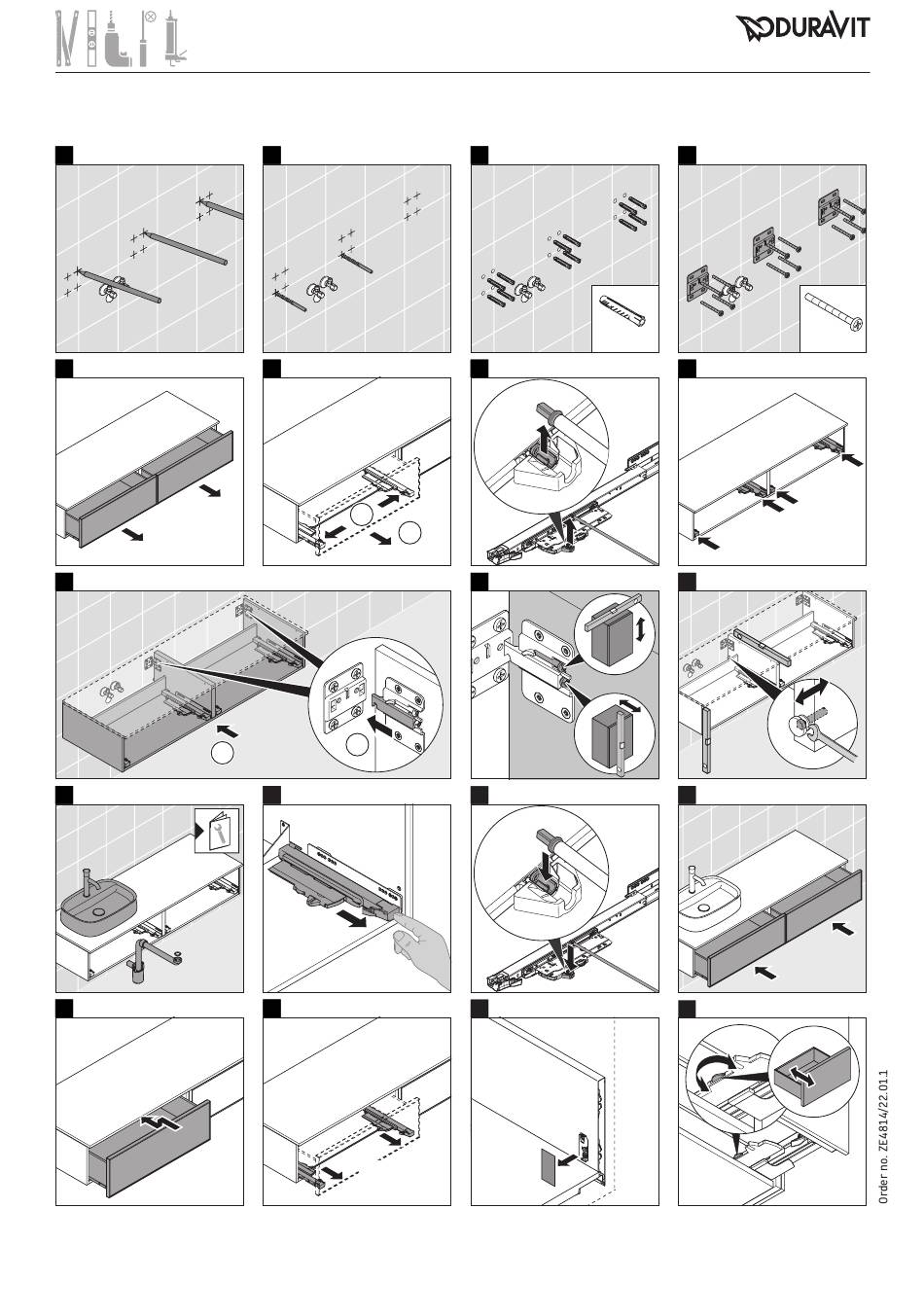 DURAVIT

Order no. ZE4814/22.01.1