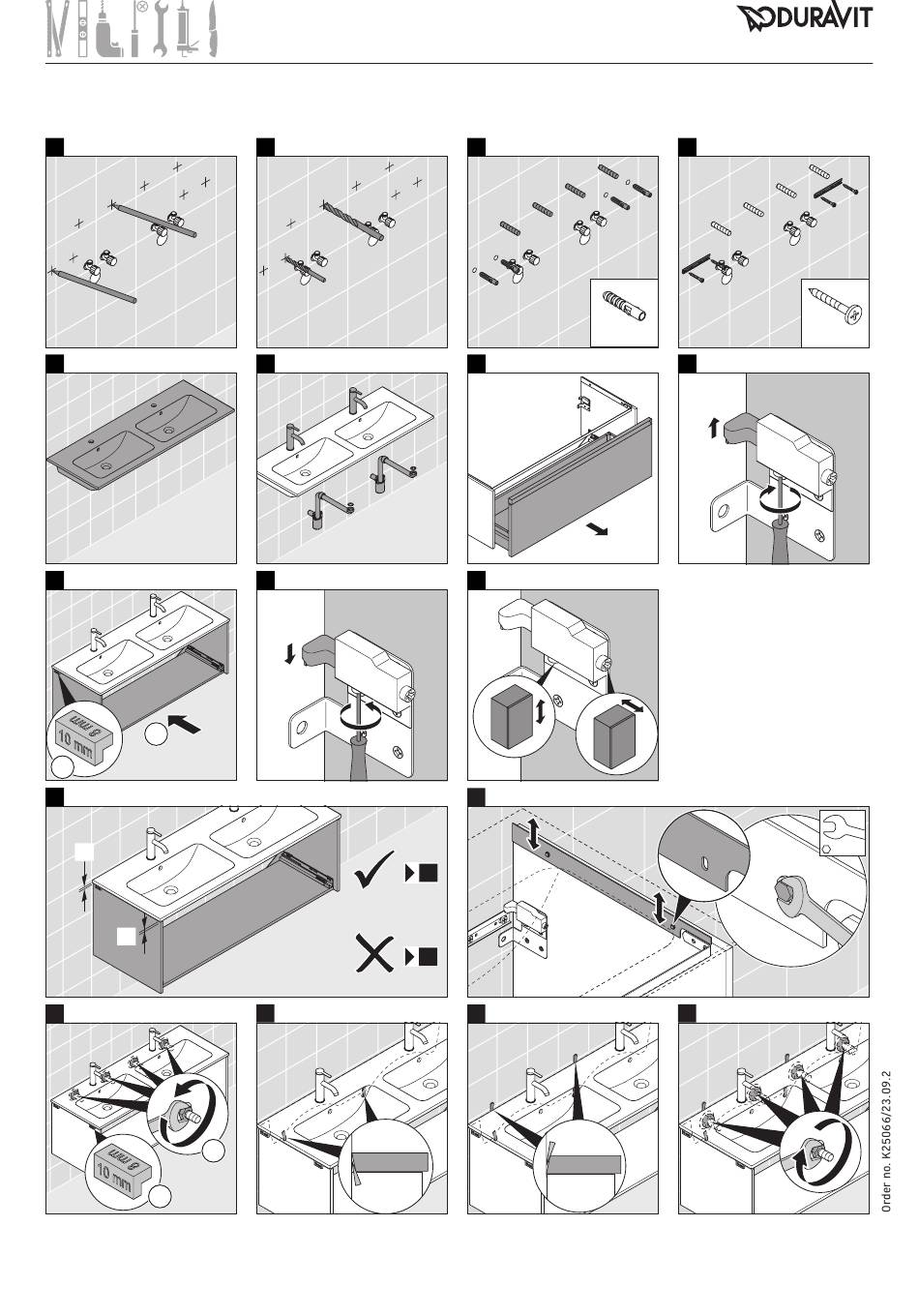 DURAVIT

8 mm
10 mm

8 mm
10 mm

Order no. K25066/23.09.2