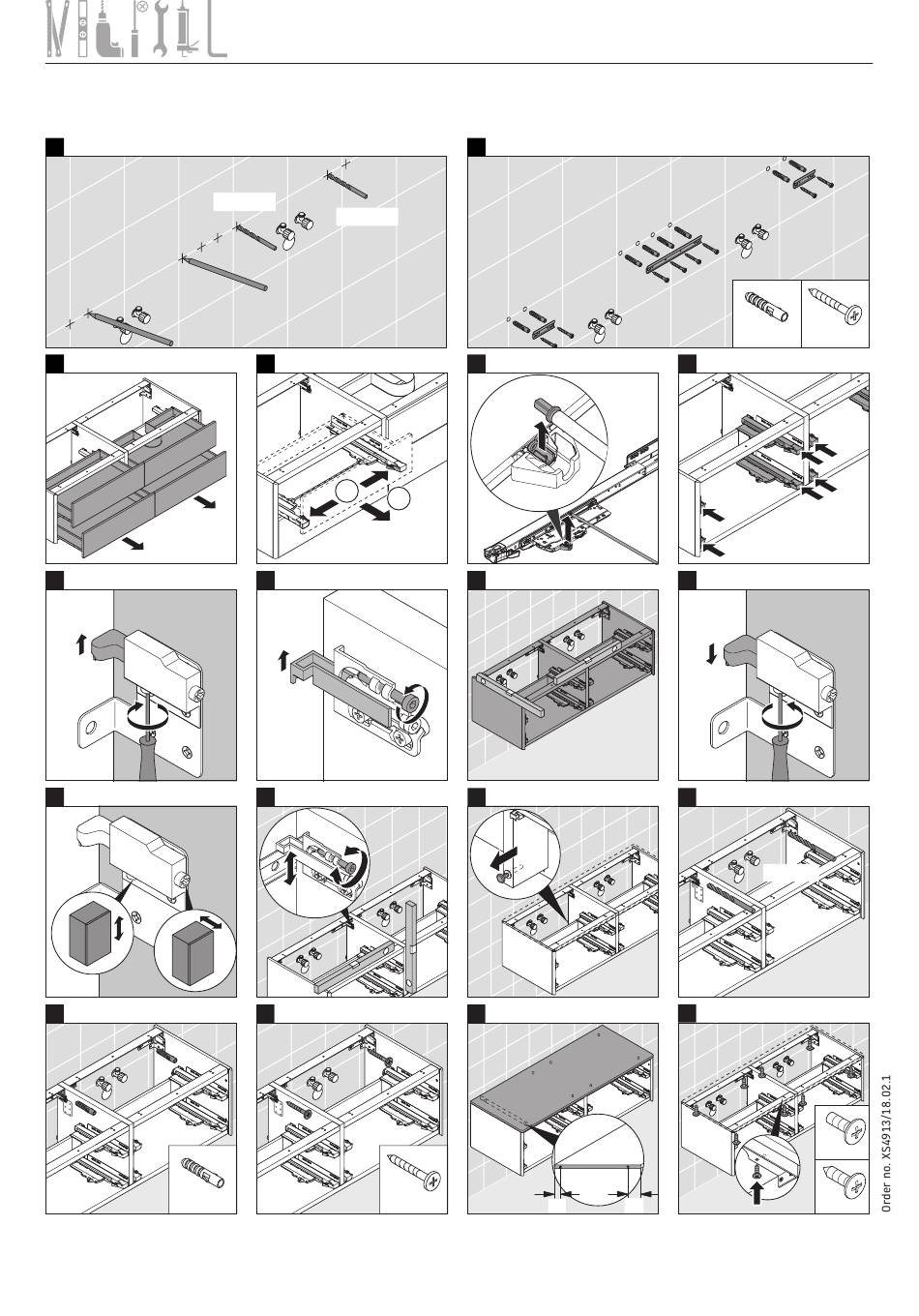 Order no. XS4913/18.02.1