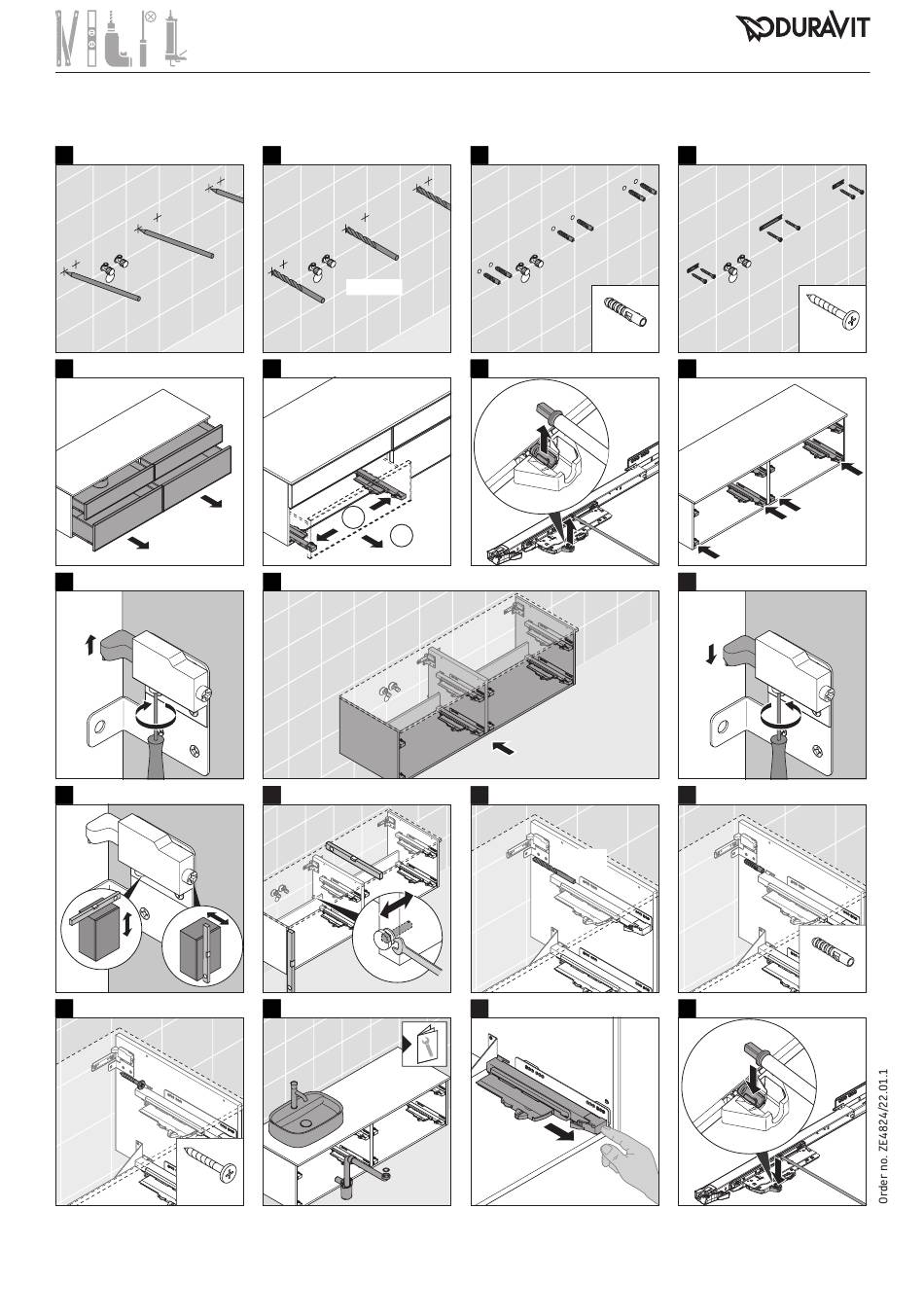 DURAVIT

Order no. ZE4824/22.01.1