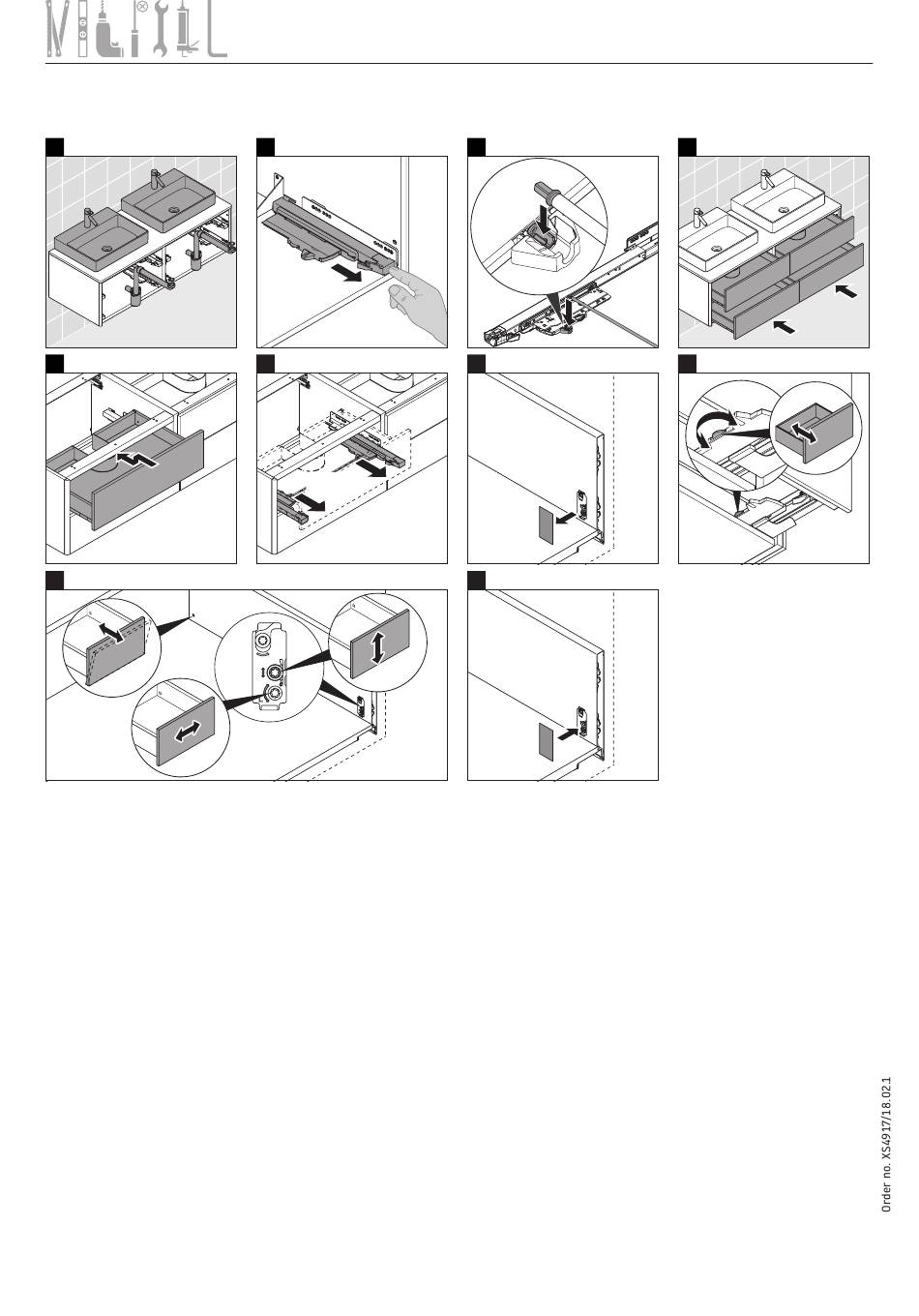 Order no. XS4917/18.02.1