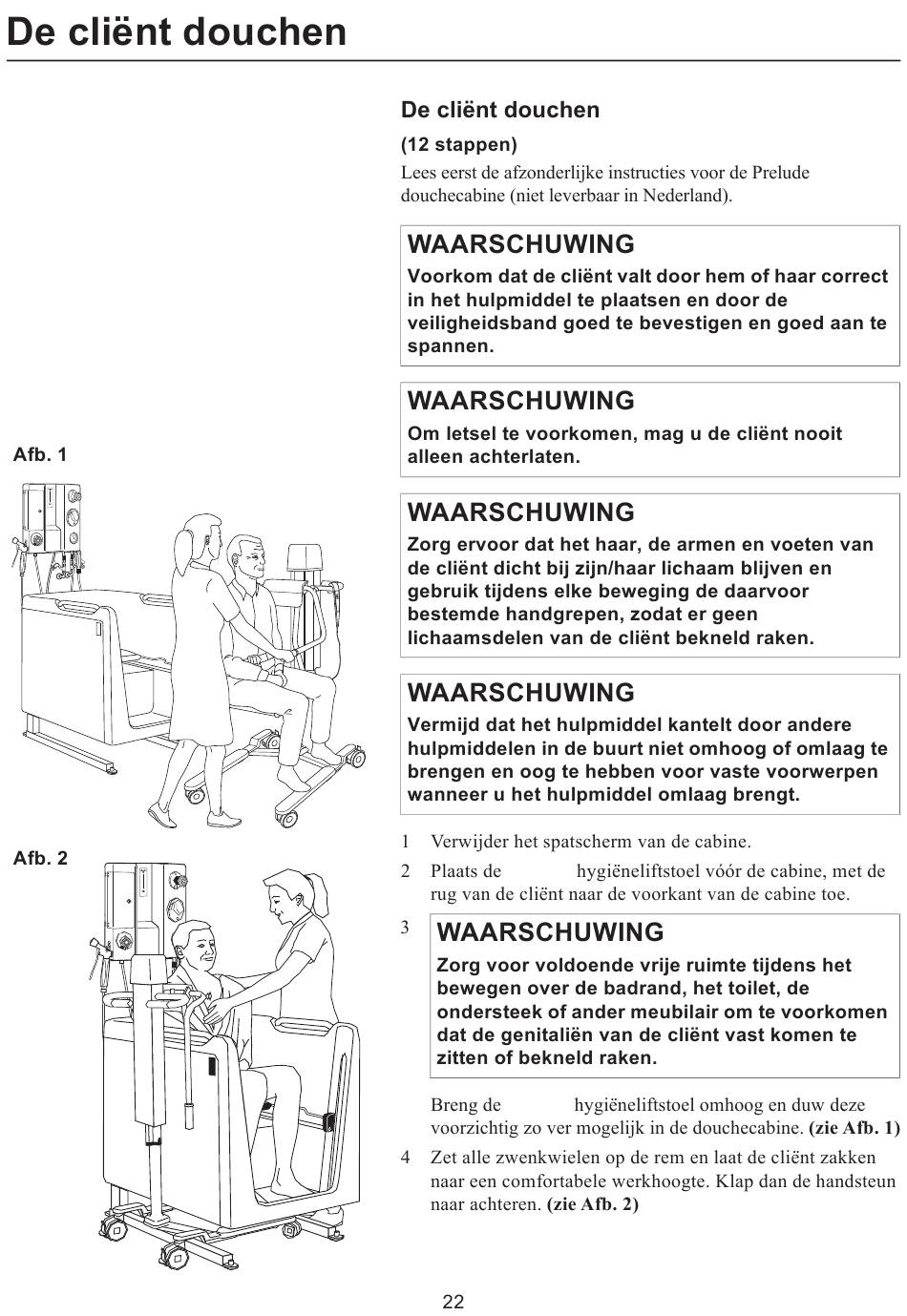 De cliënt douchen

Afb. 1

Afb. 2

De cliënt douchen

(12 stappen)

Lees eerst de afzonderlijke instructies voor de Prelude douchecabine (niet leverbaar in Nederland).

WAARSCHUWING

Voorkom dat de cliënt valt door hem of haar correct in het hulpmiddel te plaatsen en door de veiligheidsband goed te bevestigen en goed aan te spannen.

WAARSCHUWING

Om letsel te voorkomen, mag u de cliënt nooit alleen achterlaten.

WAARSCHUWING

Zorg ervoor dat het haar, de armen en voeten van de cliënt dicht bij zijn/haar lichaam blijven en gebruik tijdens elke beweging de daarvoor bestemde handgrepen, zodat er geen lichaamsdelen van de cliënt bekneld raken.

WAARSCHUWING

Vermijd dat het hulpmiddel kantelt door andere hulpmiddelen in de buurt niet omhoog of omlaag te brengen en oog te hebben voor vaste voorwerpen wanneer u het hulpmiddel omlaag brengt.

1 Verwijder het spatscherm van de cabine.

2 Plaats de hygiëneliftstoel vóór de cabine, met de rug van de cliënt naar de voorkant van de cabine toe.

3 WAARSCHUWING

Zorg voor voldoende vrije ruimte tijdens het bewegen over de badrand, het toilet, de ondersteek of ander meubilair om te voorkomen dat de genitaliën van de cliënt vast komen te zitten of bekneld raken.

Breng de hygiëneliftstoel omhoog en duw deze voorzichtig zo ver mogelijk in de douchecabine. (zie Afb. 1)

4 Zet alle zwenkwielen op de rem en laat de cliënt zakken naar een comfortabele werkhoogte. Klap dan de handsteun naar achteren. (zie Afb. 2)

22