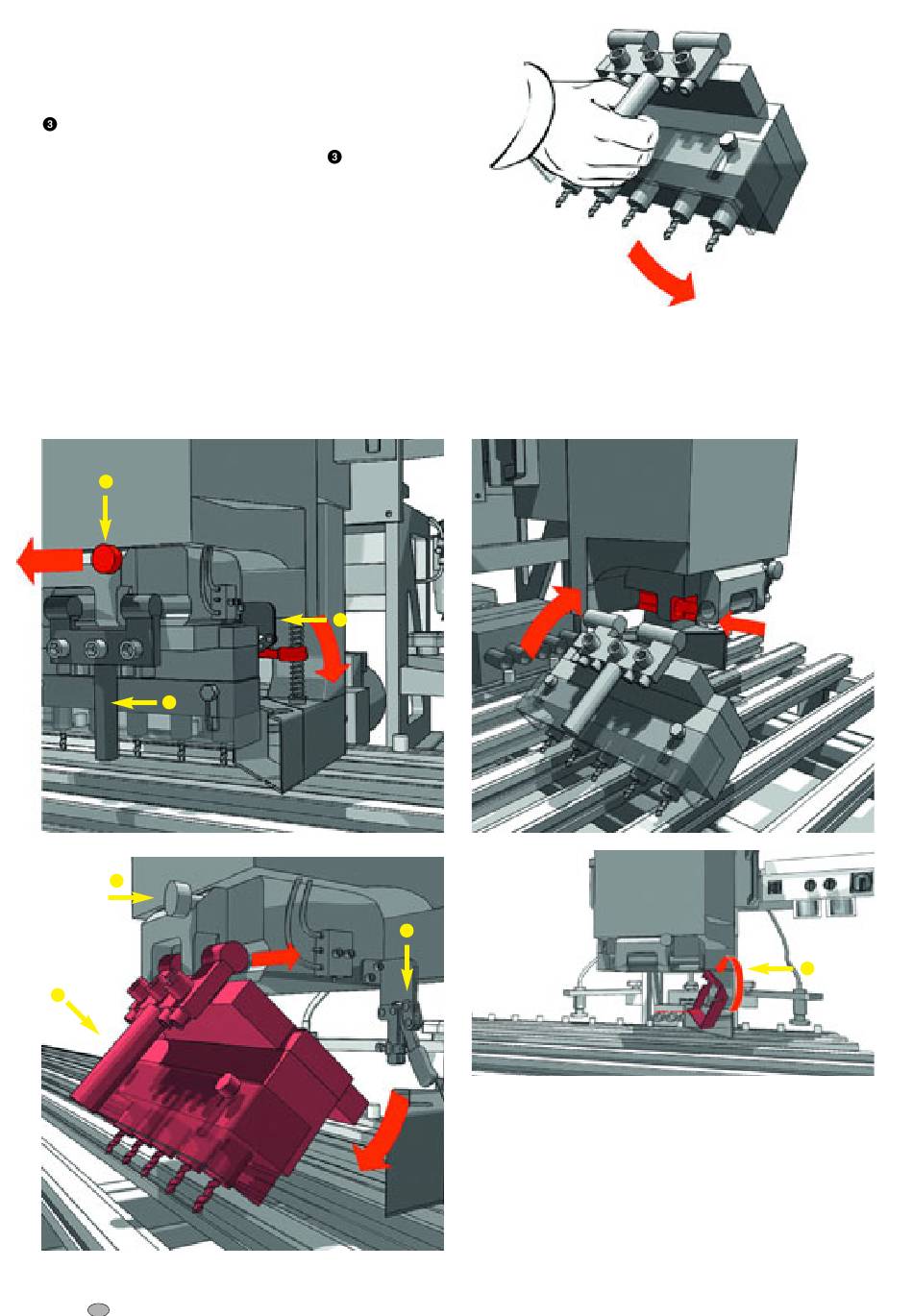 ❸

❸