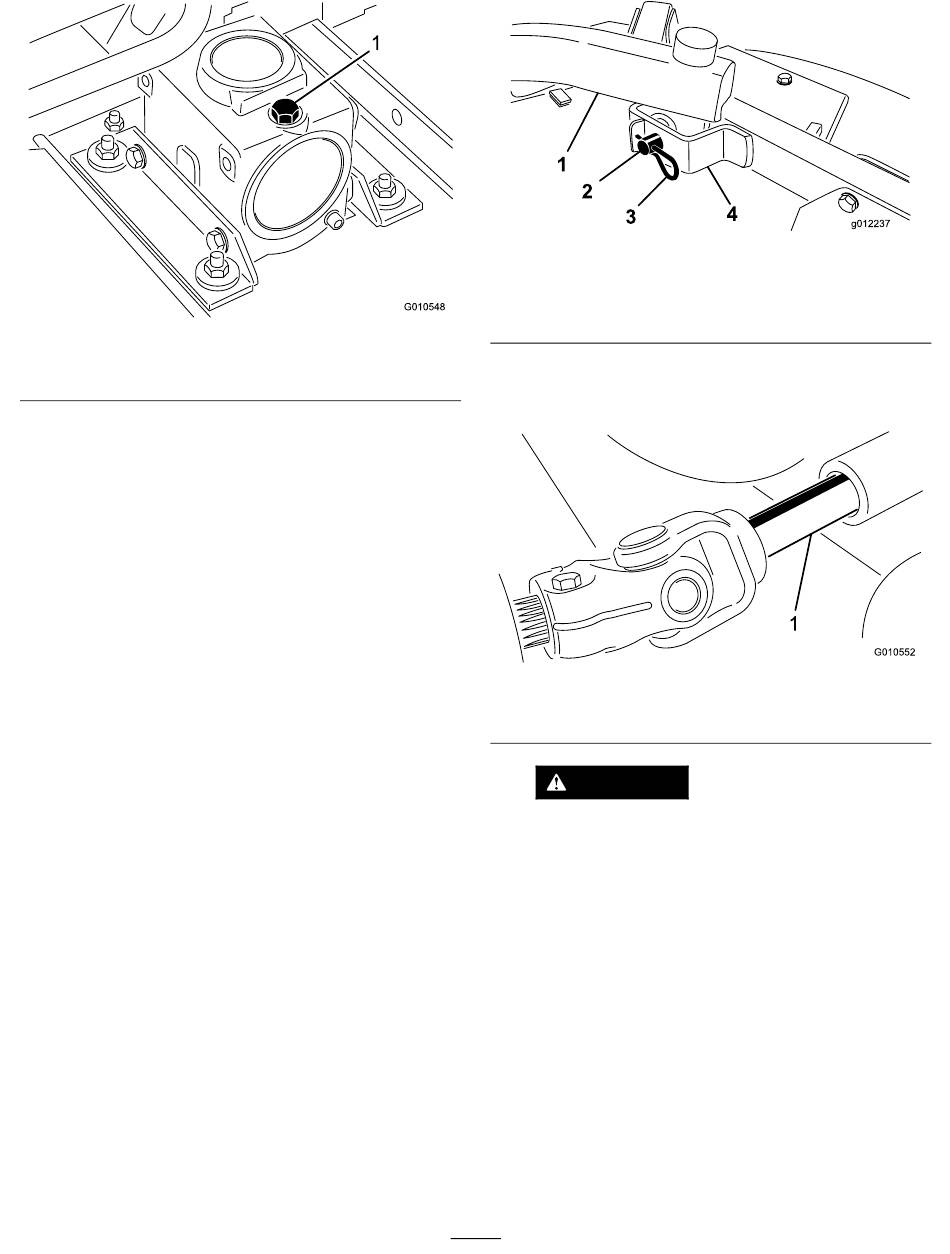 1

G010548

1
2
3
4
g012237

1
G010552