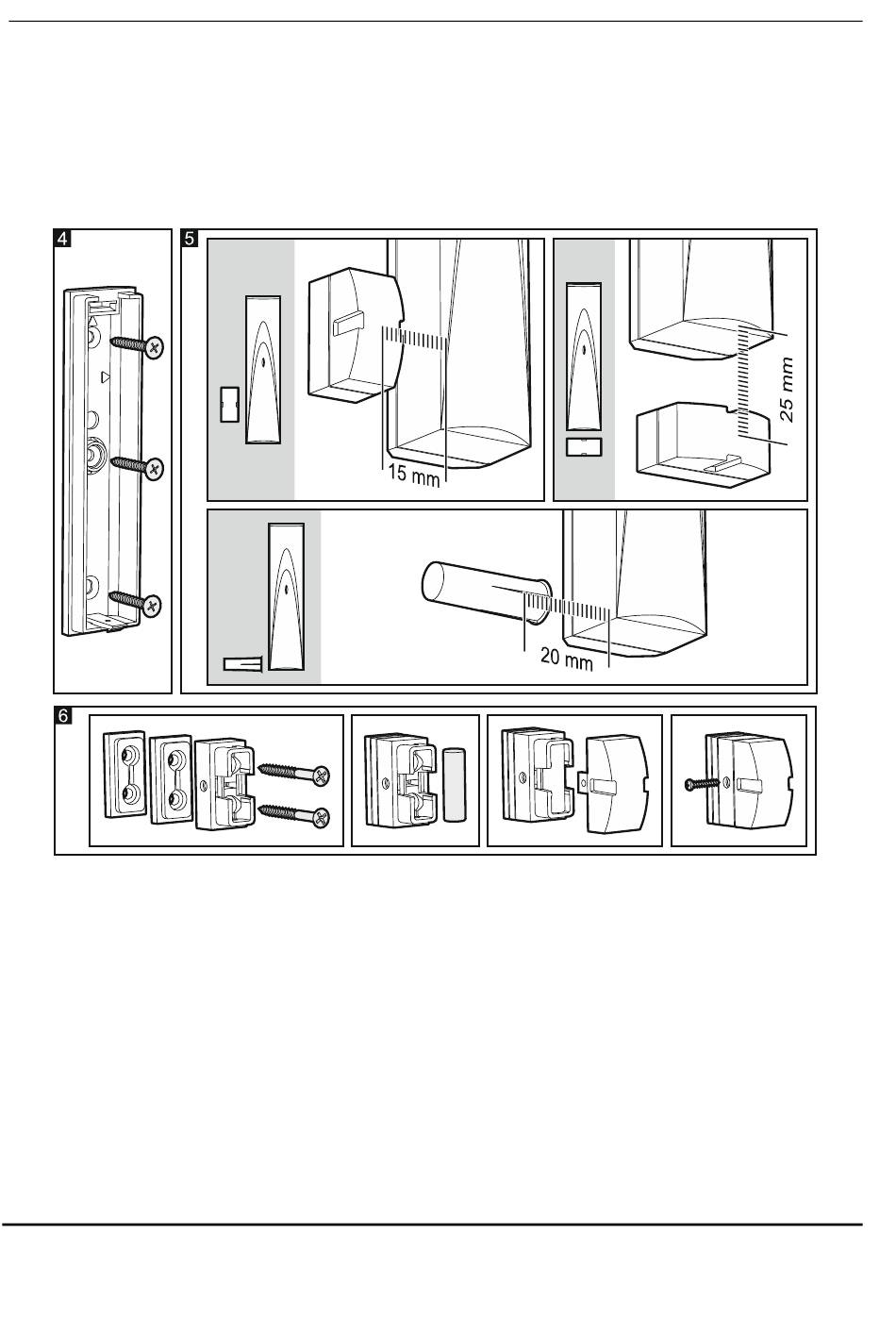 4

5

15 mm

25 mm

20 mm

6