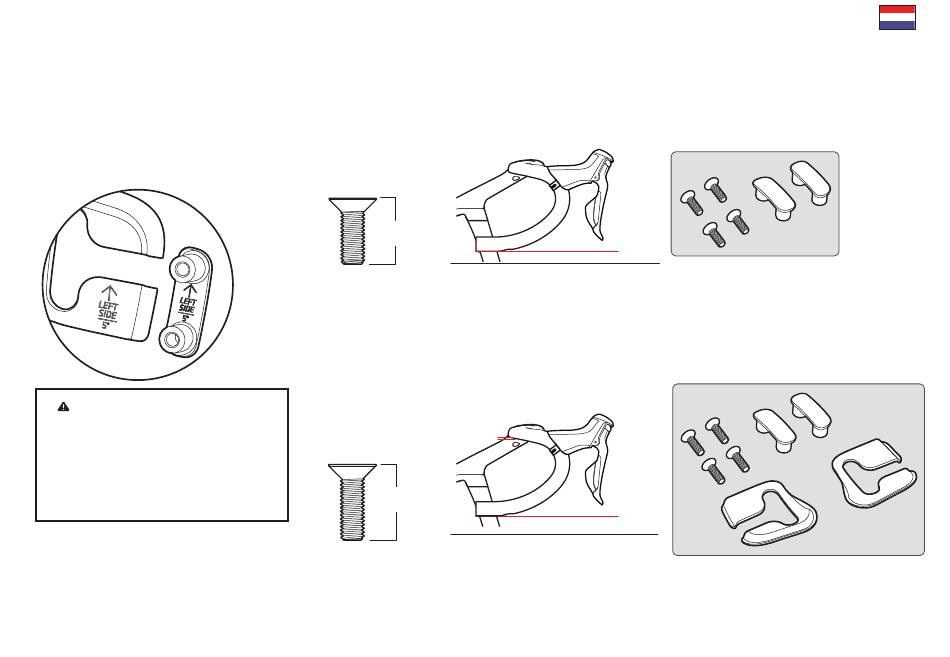 LEFT SIDE 5°

LEFT SIDE 5°