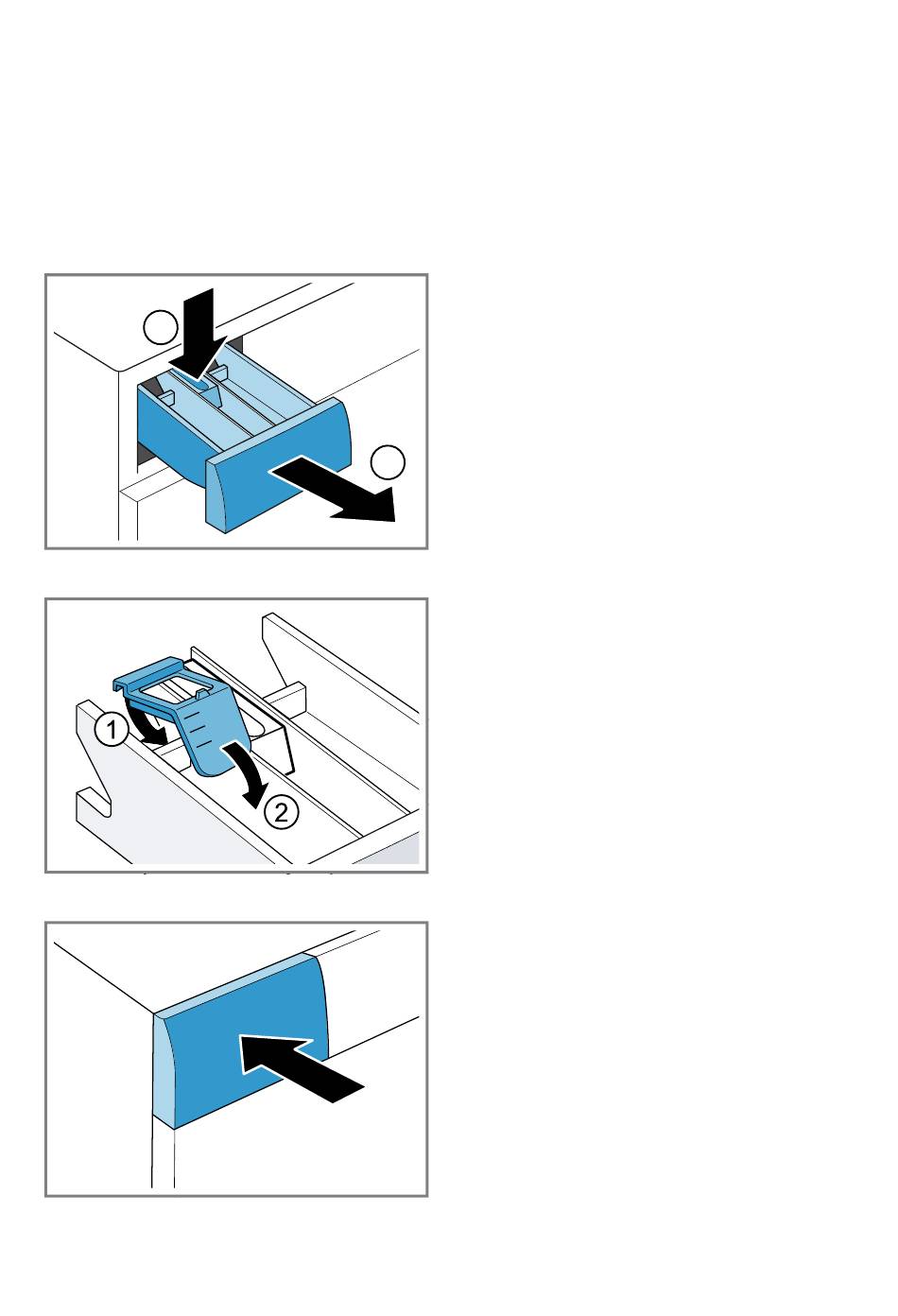 1

2