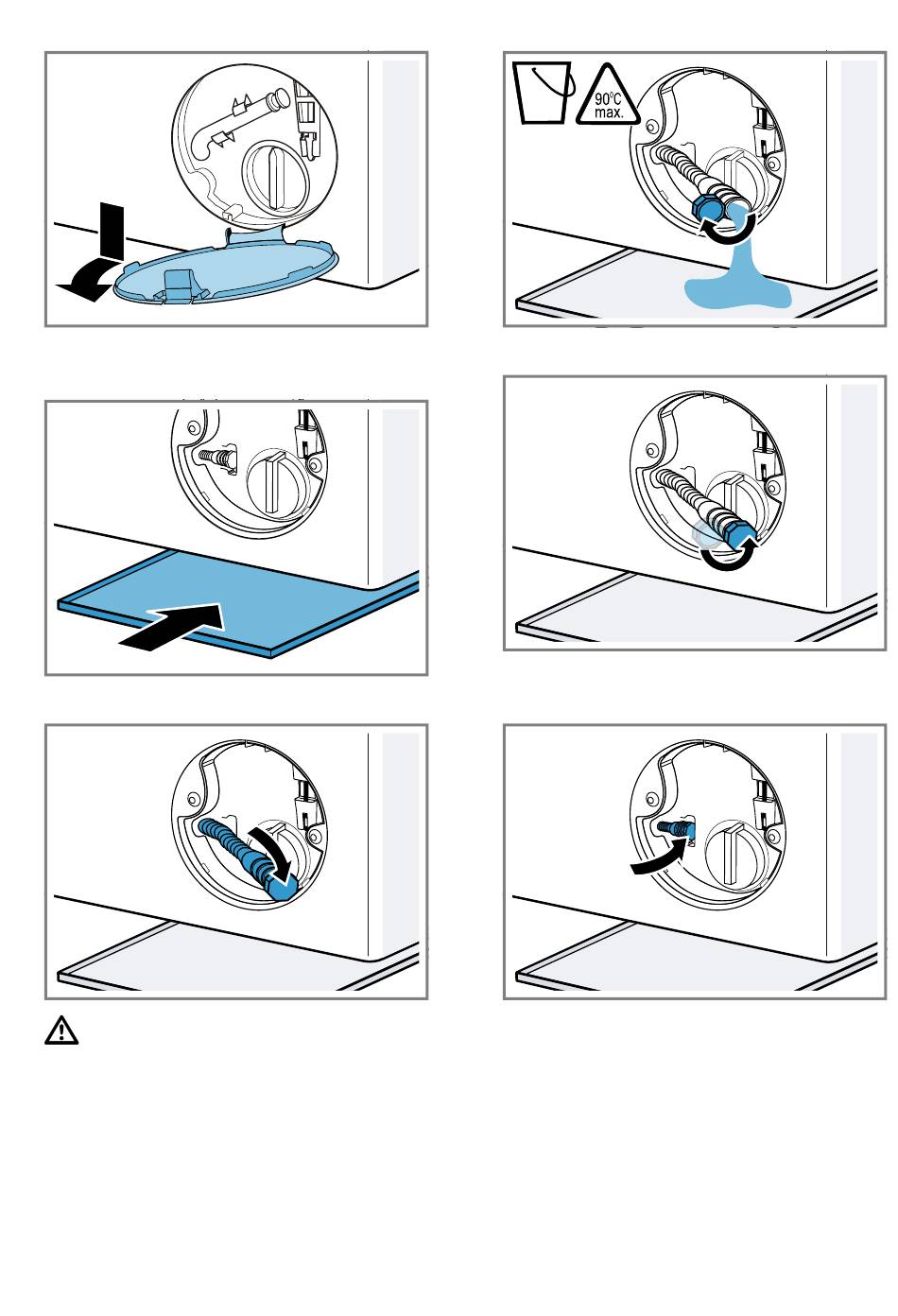 90°C
max.