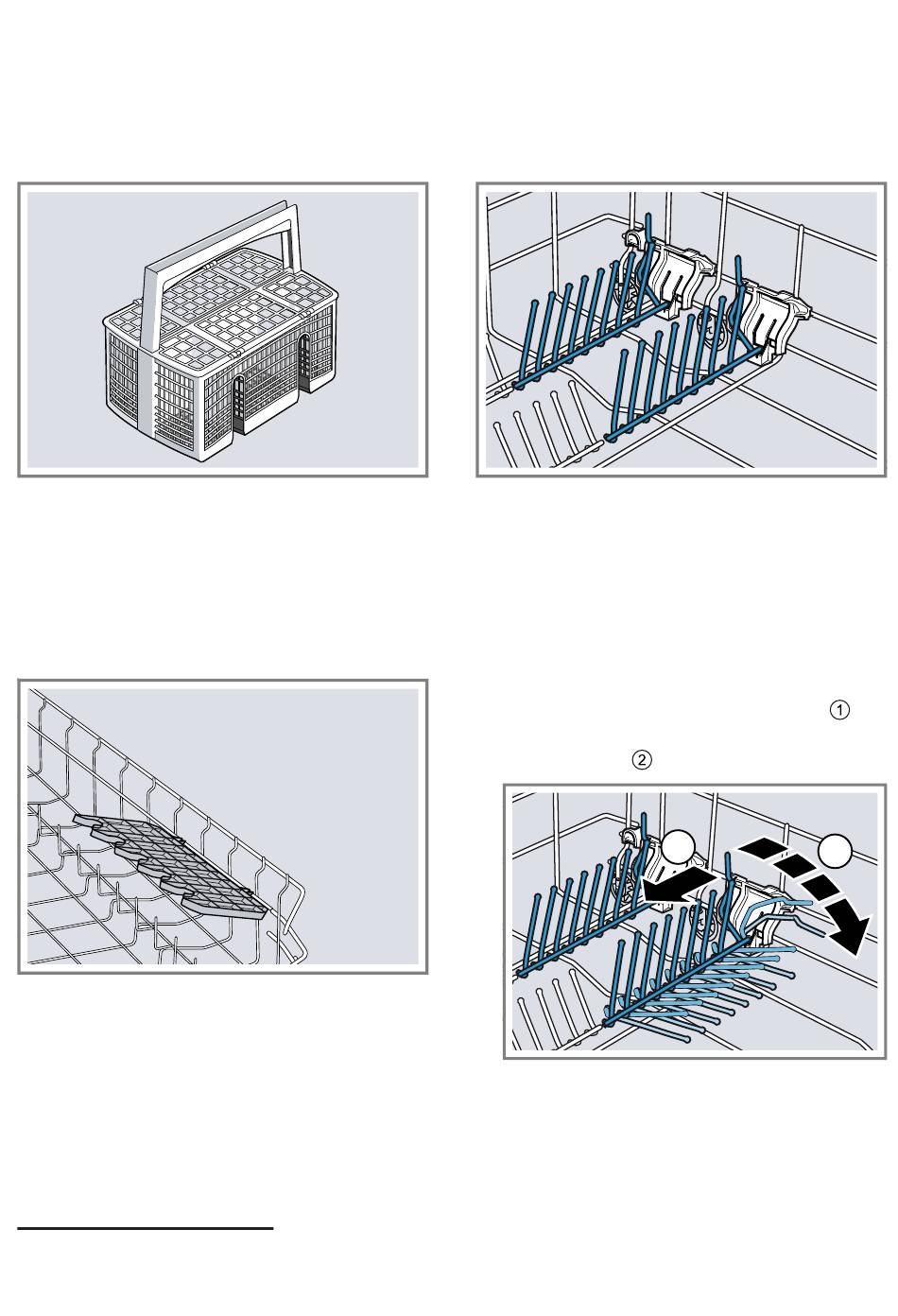 ①

②