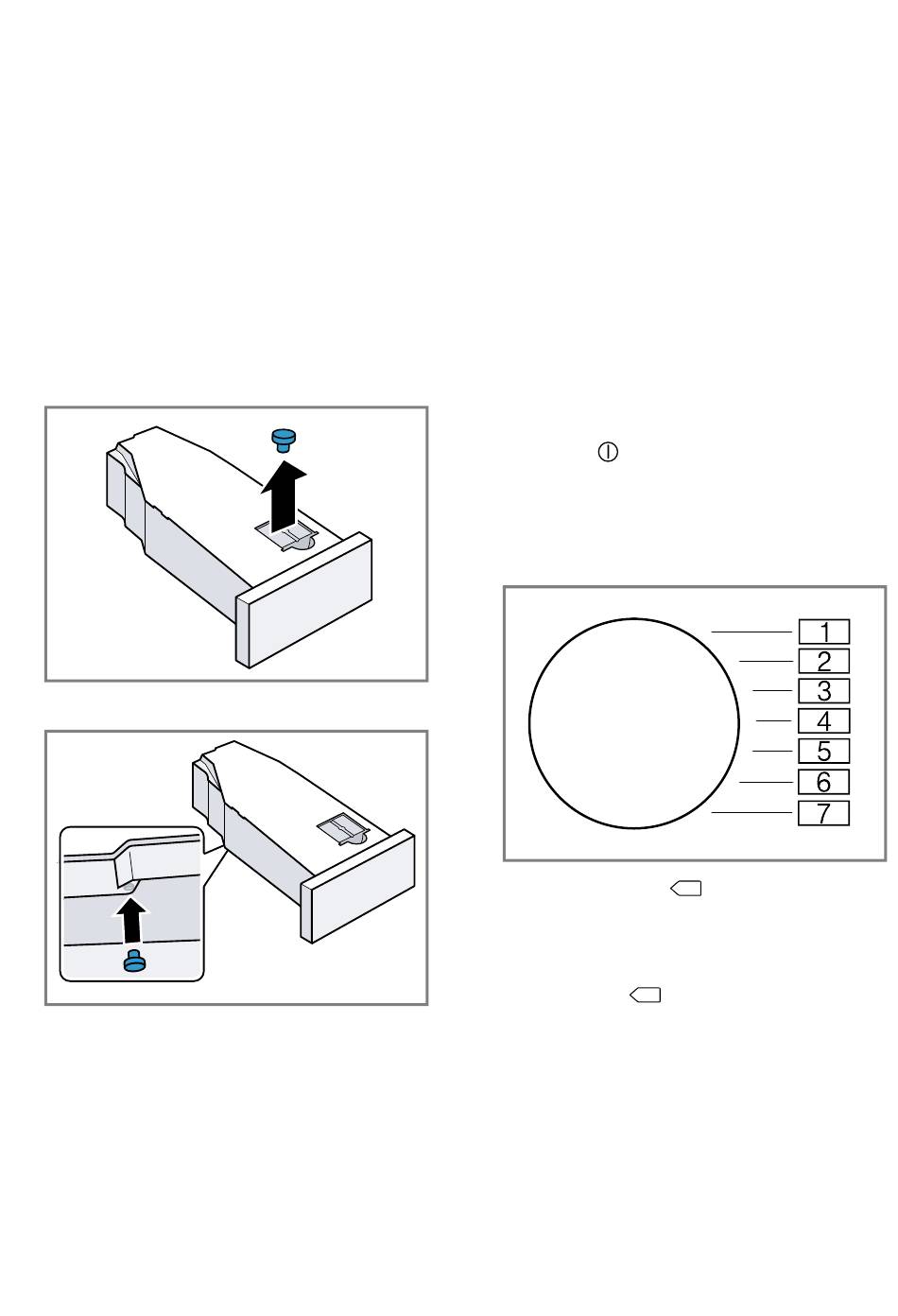 1
2
3
4
5
6
7