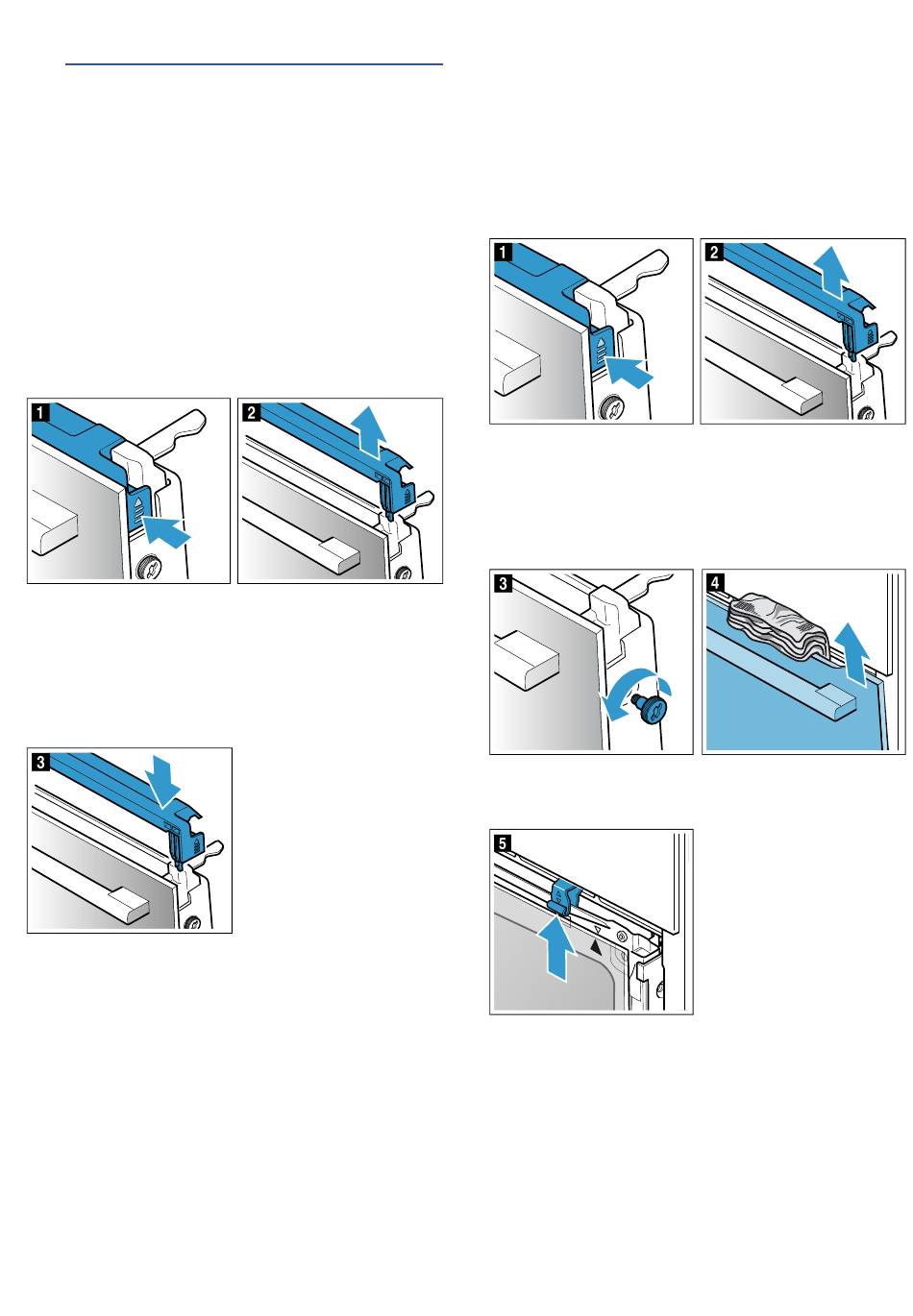 1

2

3

1

2

3

4

5