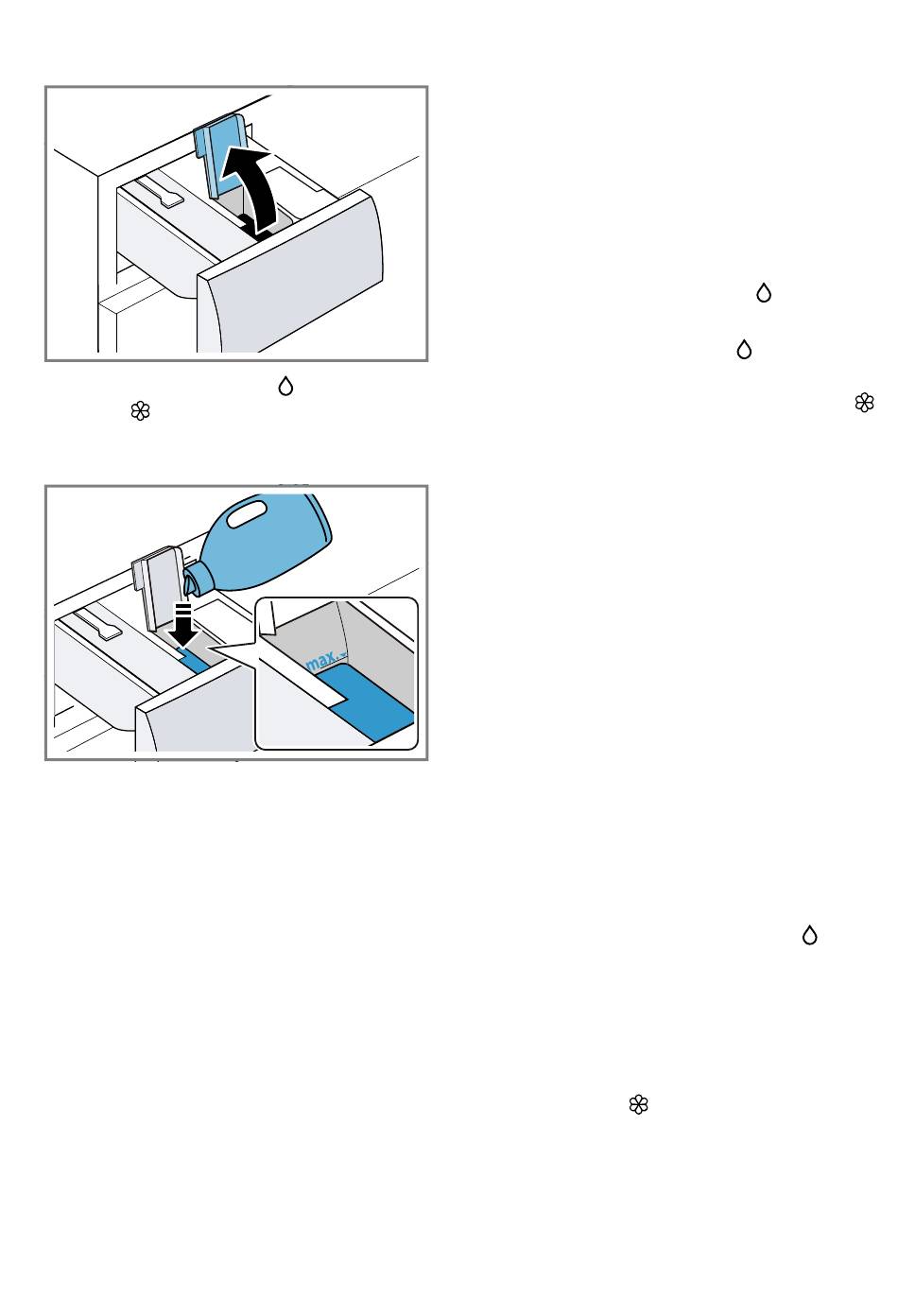 max.