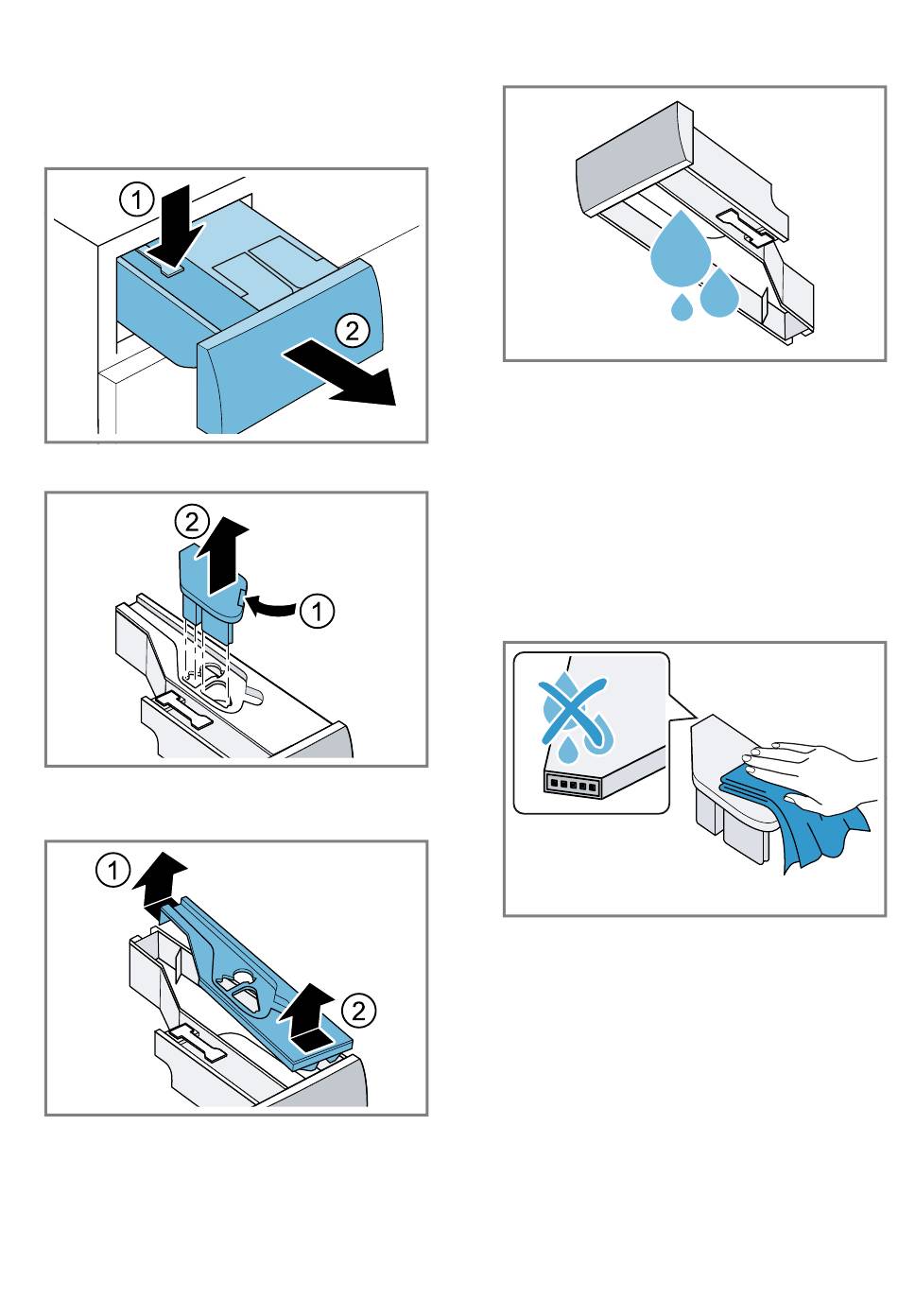 1
2
2
1
1
2